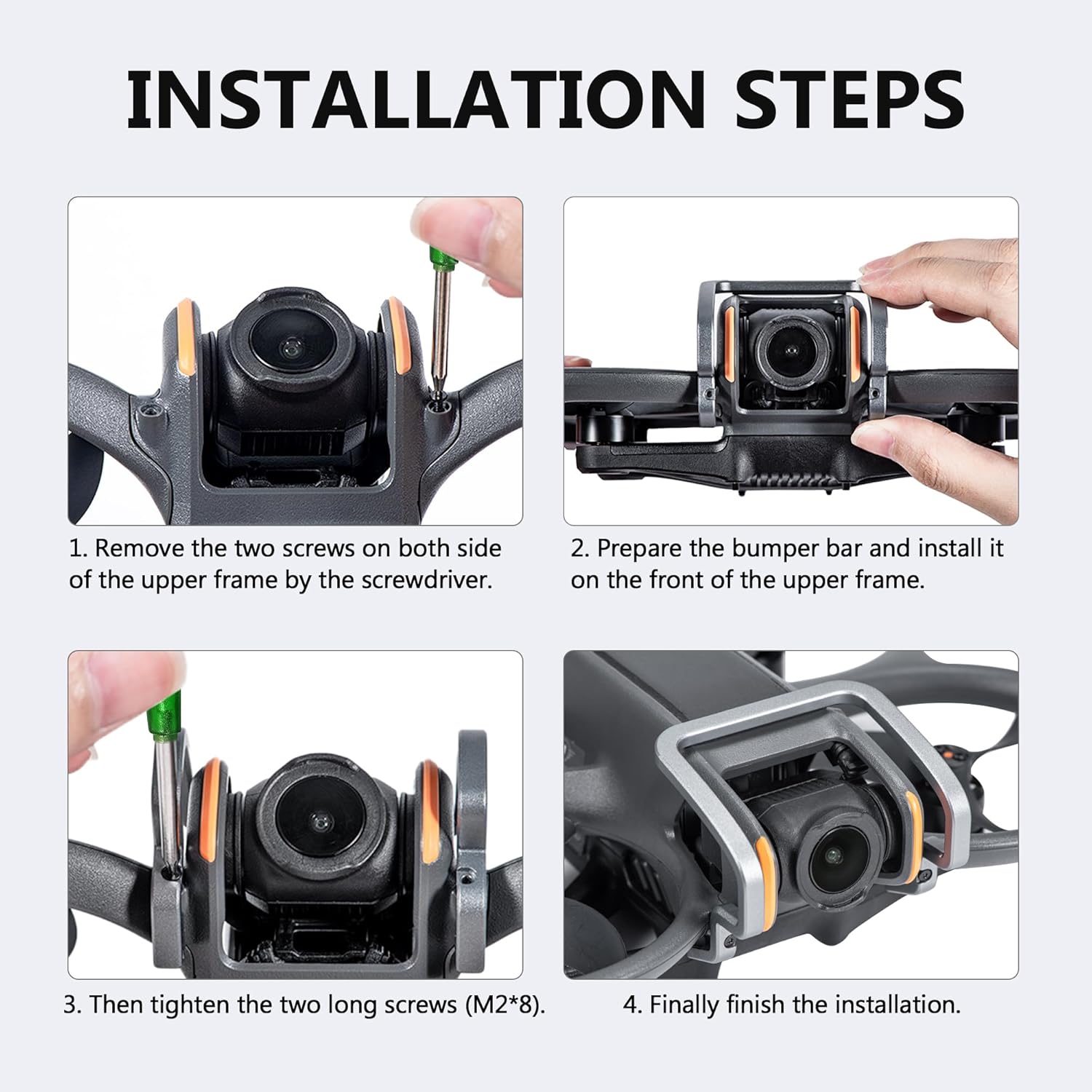 INSTALLATION STEPS

1. Remove the two screws on both side of the upper frame by the screwdriver.

2. Prepare the bumper bar and install it on the front of the upper frame.

3. Then tighten the two long screws (M2*8).

4. Finally finish the installation.