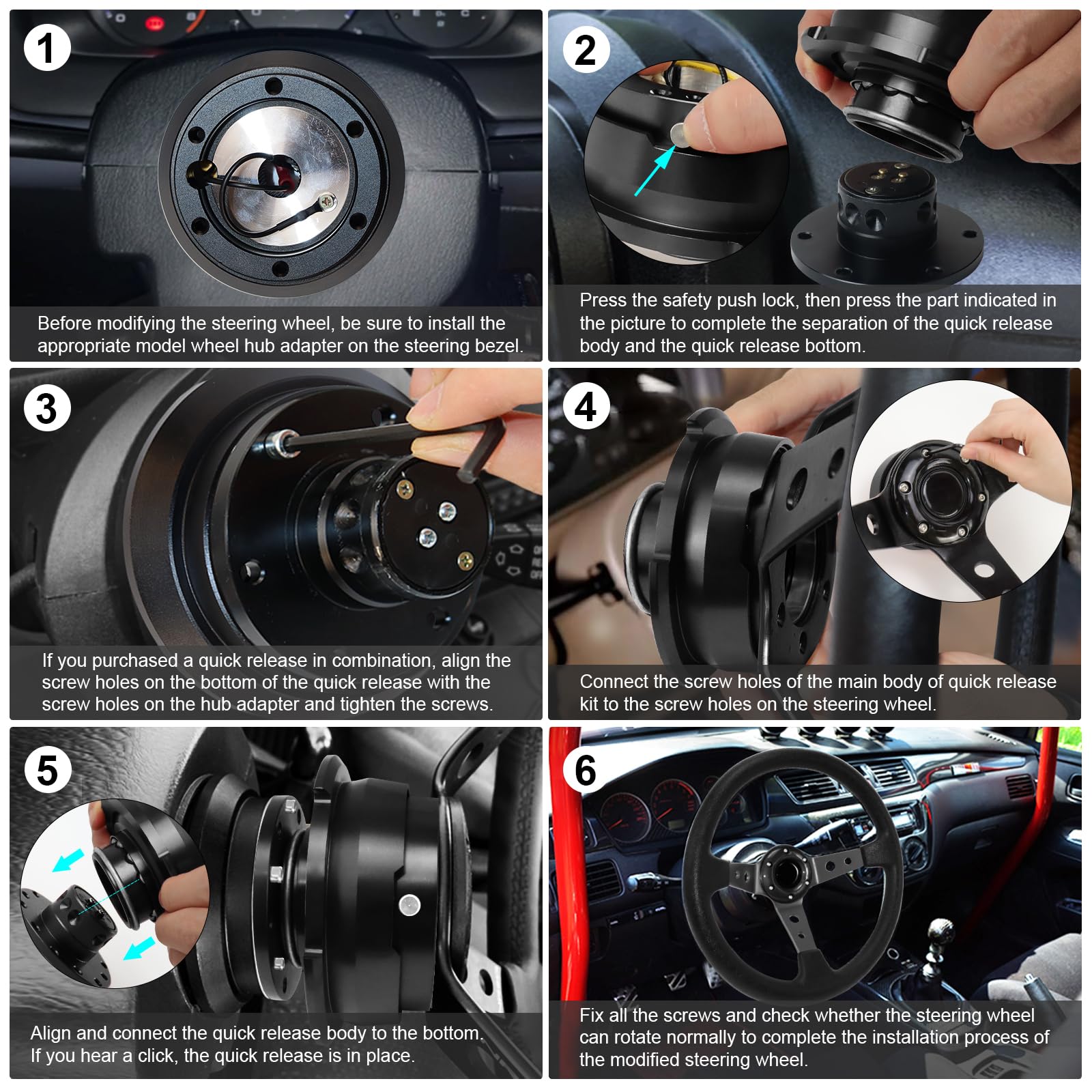 1

Before modifying the steering wheel, be sure to install the appropriate model wheel hub adapter on the steering bezel.

2

Press the safety push lock, then press the part indicated in the picture to complete the separation of the quick release body and the quick release bottom.

3

If you purchased a quick release in combination, align the screw holes on the bottom of the quick release with the screw holes on the hub adapter and tighten the screws.

4

Connect the screw holes of the main body of quick release kit to the screw holes on the steering wheel.

5

Align and connect the quick release body to the bottom. If you hear a click, the quick release is in place.

6

Fix all the screws and check whether the steering wheel can rotate normally to complete the installation process of the modified steering wheel.