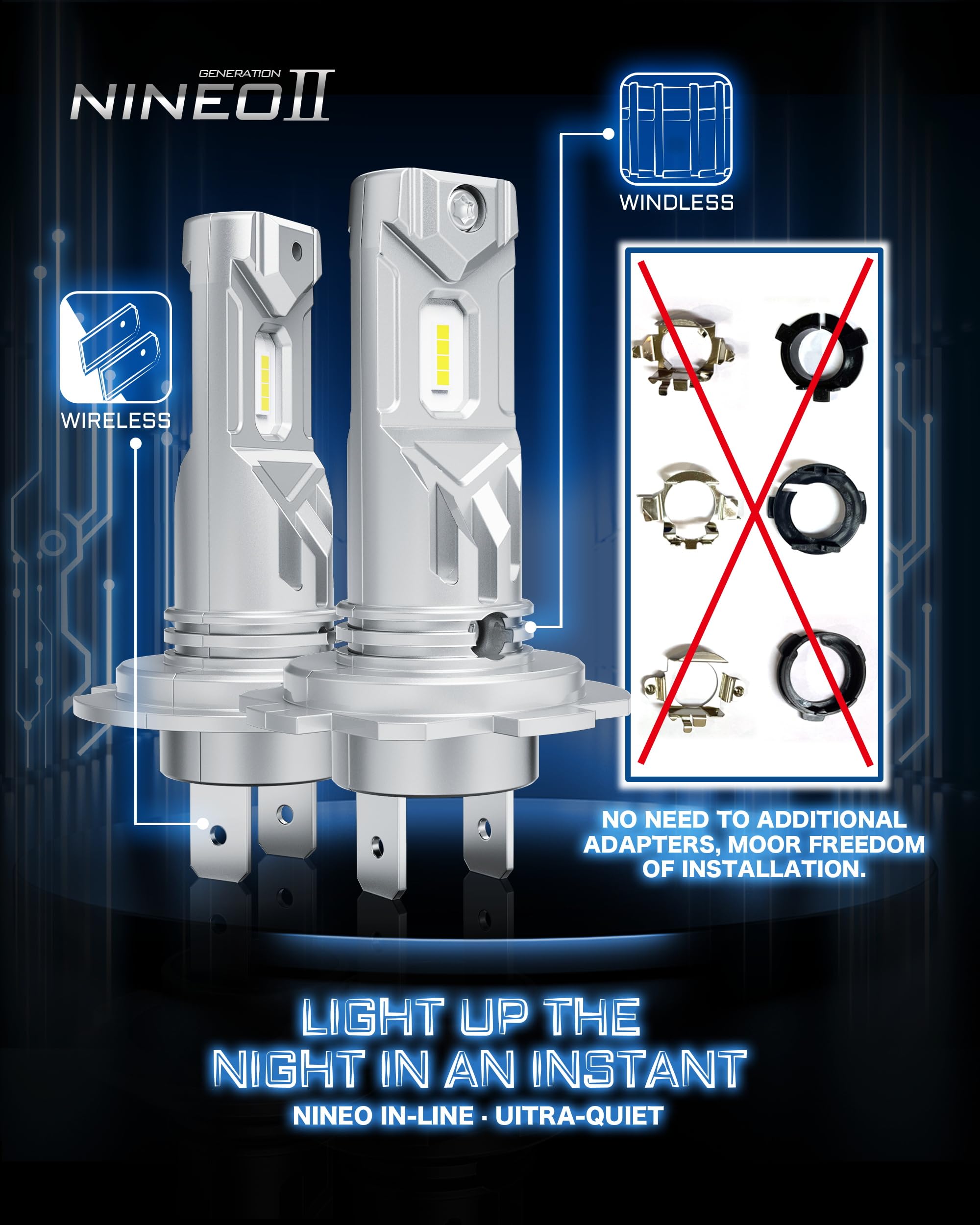 GENERATION
NINEO II

WINDLESS

WIRELESS

NO NEED TO ADDITIONAL ADAPTERS, MOOR FREEDOM OF INSTALLATION.

LIGHT UP THE NIGHT IN AN INSTANT

NINEO IN-LINE · UITRA-QUIET