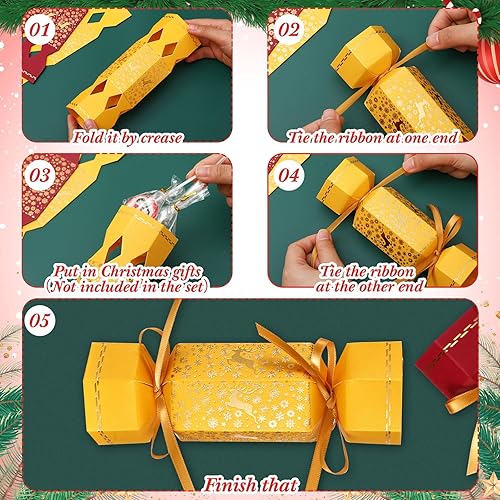 01
Fold it by crease

02
Tie the ribbon at one end

03
Put in Christmas gifts (Not included in the set)

04
Tie the ribbon at the other end

05
Finish that