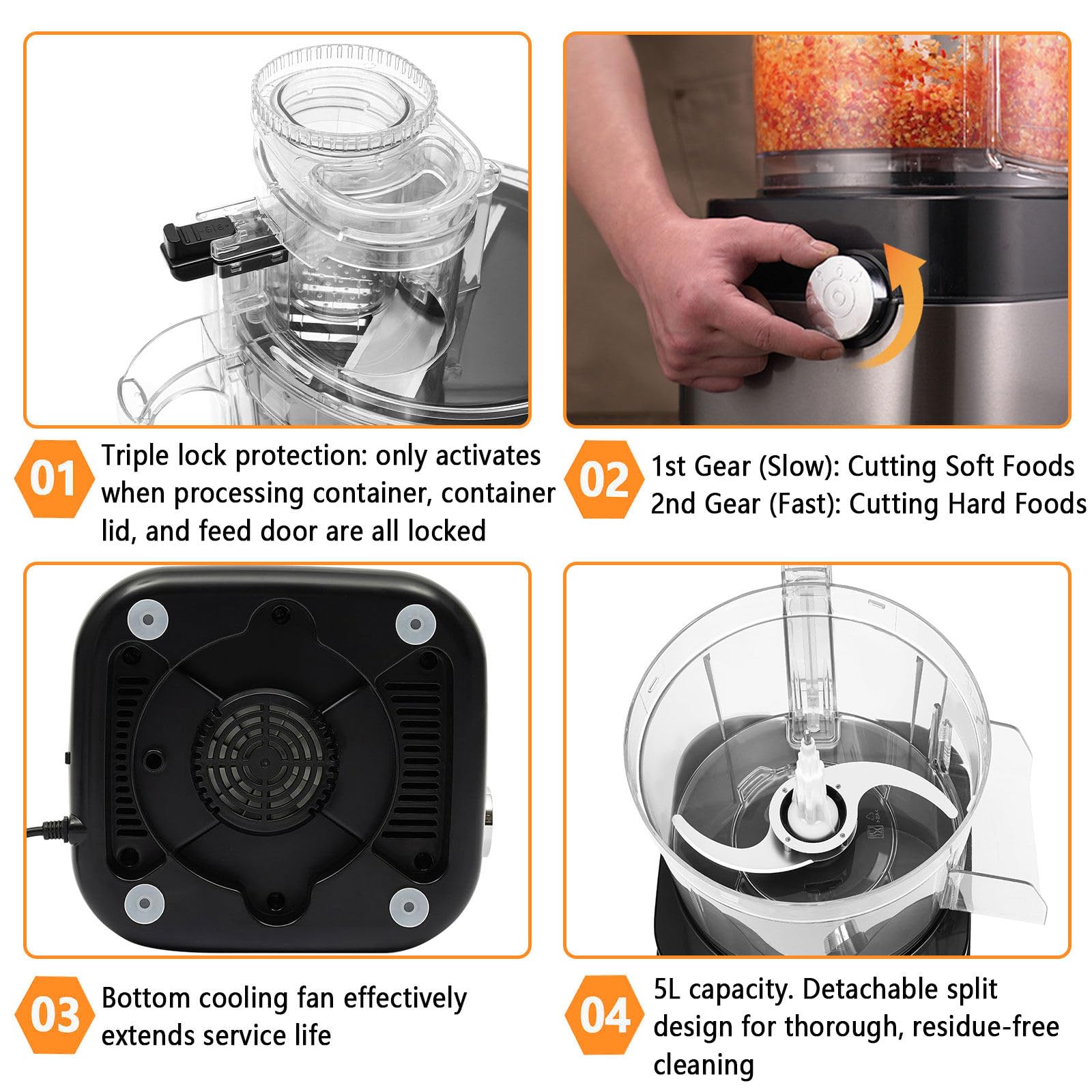 01 Triple lock protection: only activates when processing container, container lid, and feed door are all locked

02 1st Gear (Slow): Cutting Soft Foods
2nd Gear (Fast): Cutting Hard Foods

03 Bottom cooling fan effectively extends service life

04 5L capacity. Detachable split design for thorough, residue-free cleaning