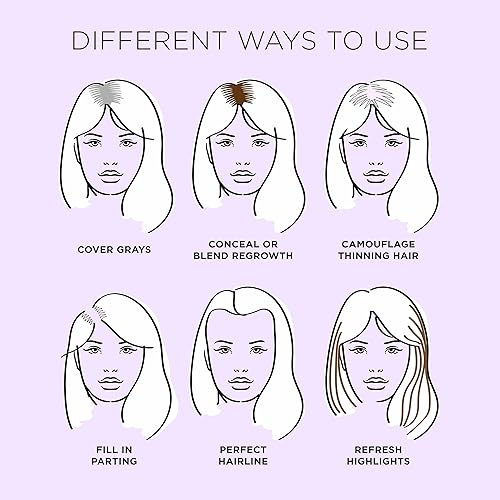 DIFFERENT WAYS TO USE

COVER GRAYS

CONCEAL OR BLEND REGROWTH

CAMOUFLAGE THINNING HAIR

FILL IN PARTING

PERFECT HAIRLINE

REFRESH HIGHLIGHTS