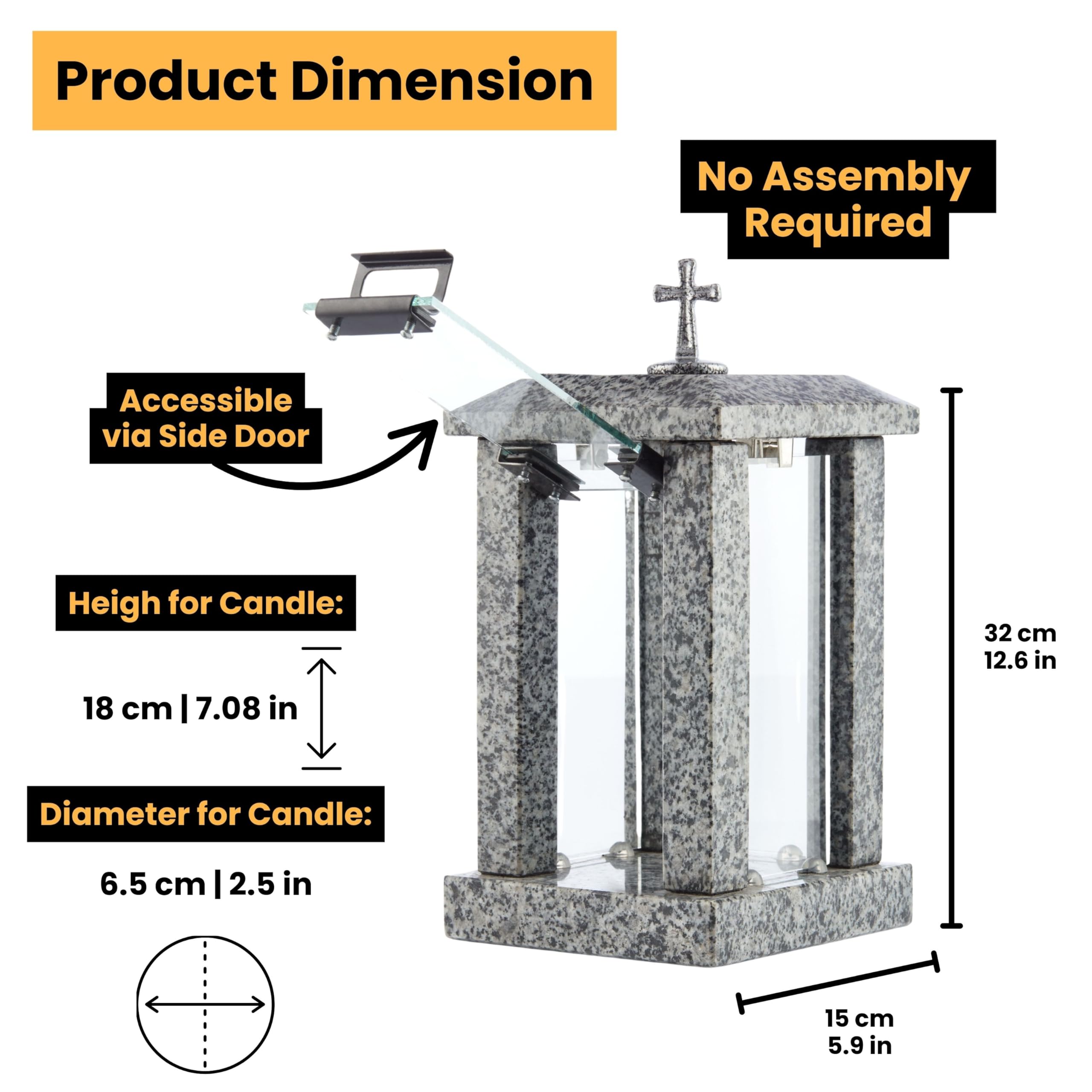 Product Dimension

No Assembly Required

Accessible via Side Door

Heigh for Candle:

18 cm | 7.08 in

Diameter for Candle:

6.5 cm | 2.5 in

32 cm
12.6 in

15 cm
5.9 in