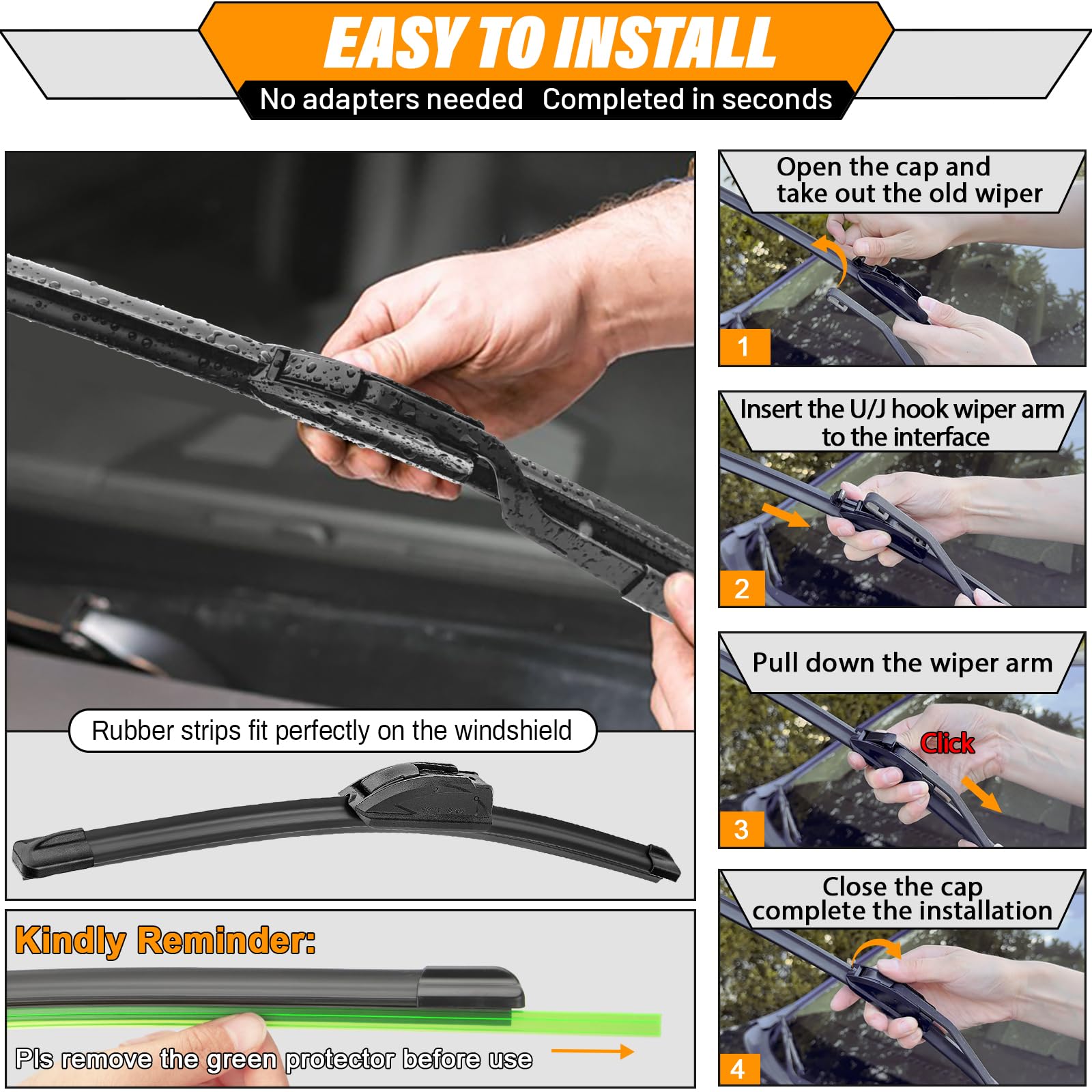 EASY TO INSTALL
No adapters needed Completed in seconds

Rubber strips fit perfectly on the windshield

Kindly Reminder:
Pls remove the green protector before use

Open the cap and take out the old wiper
1

Insert the U/J hook wiper arm to the interface
2

Pull down the wiper arm
Click
3

Close the cap complete the installation
4