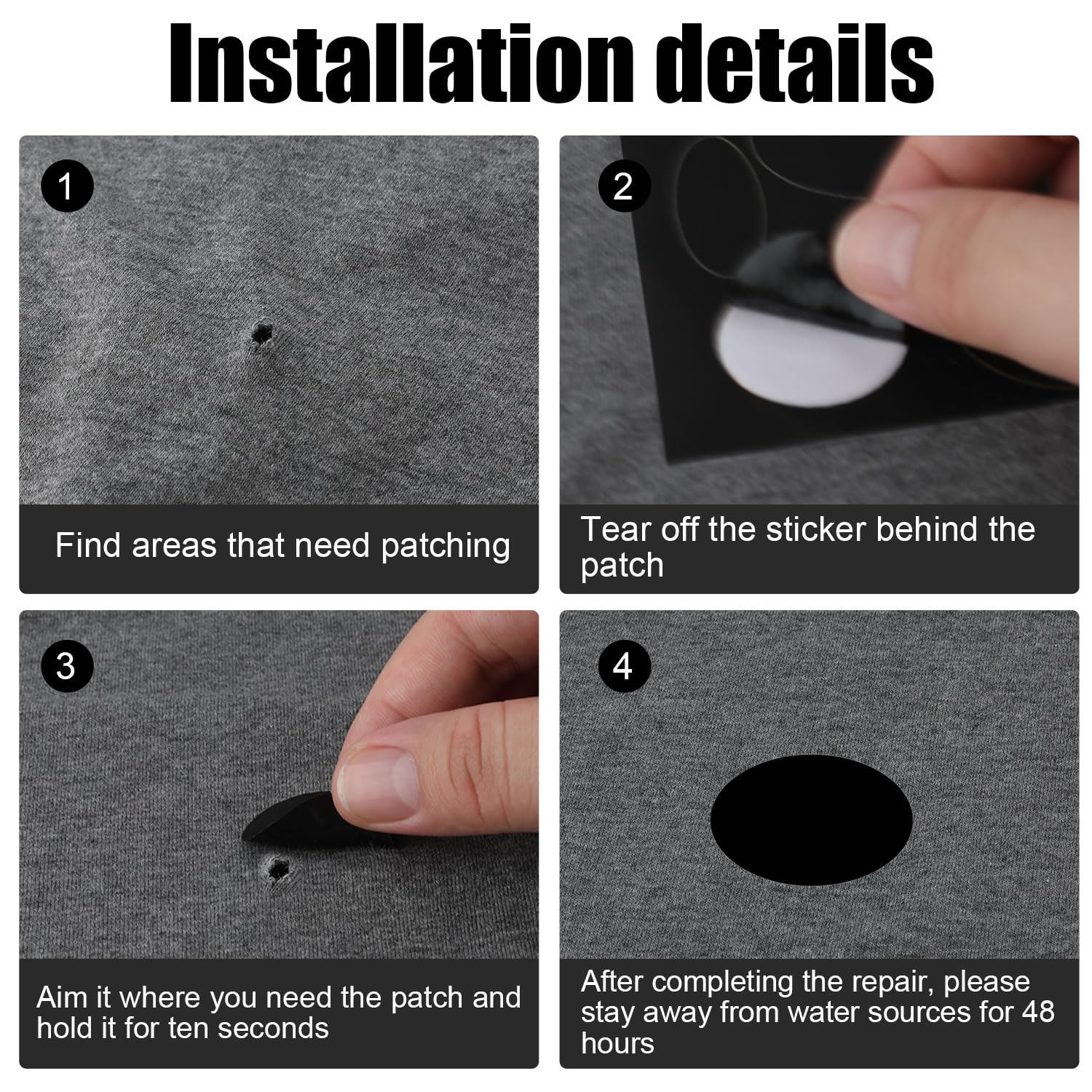 Installation details

1

Find areas that need patching

2

Tear off the sticker behind the patch

3

Aim it where you need the patch and hold it for ten seconds

4

After completing the repair, please stay away from water sources for 48 hours