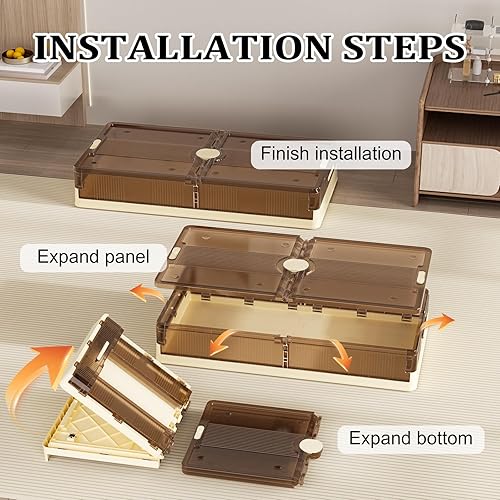 INSTALLATION STEPS

Finish installation

Expand panel

Expand bottom