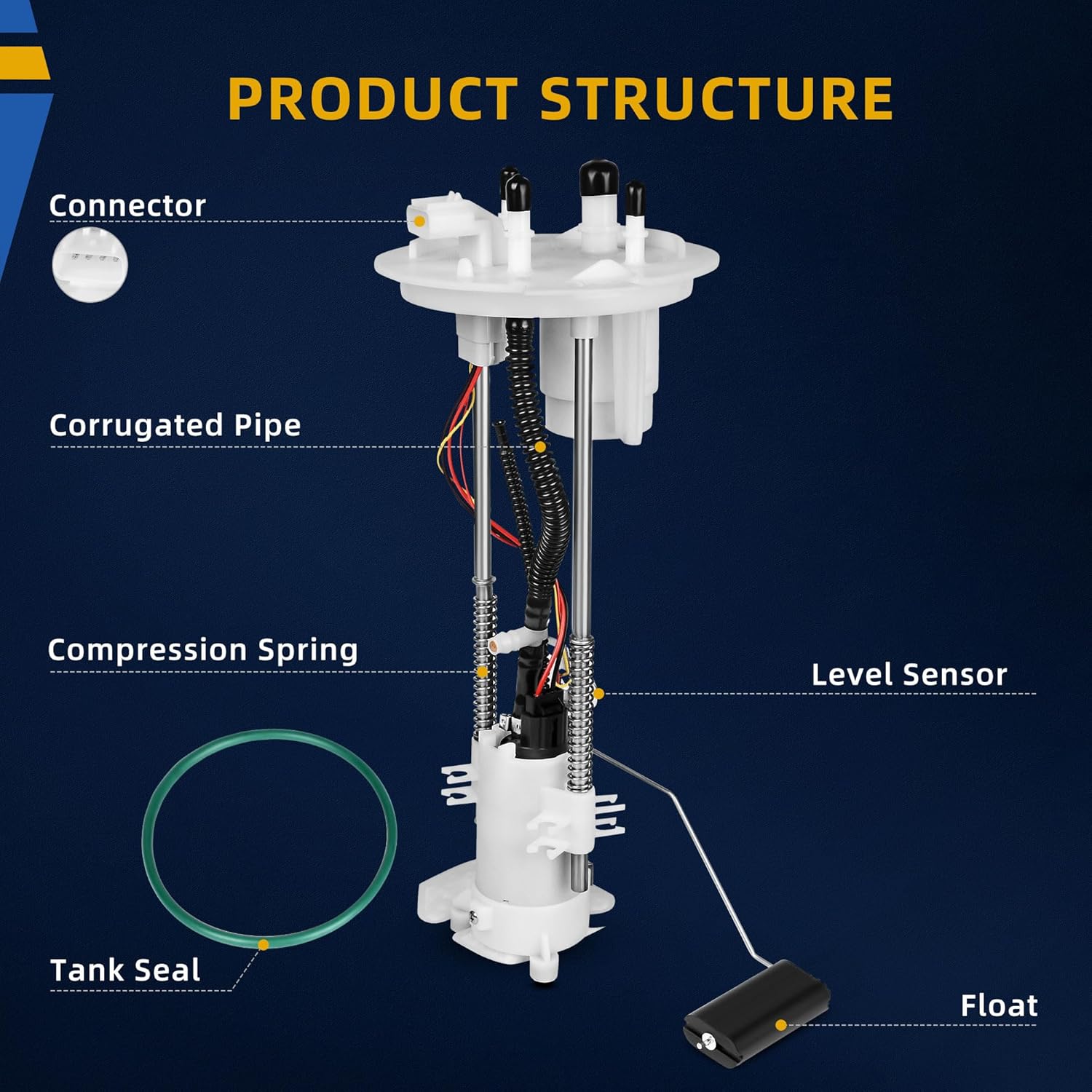 PRODUCT STRUCTURE

Connector

Corrugated Pipe

Compression Spring

Level Sensor

Tank Seal

Float