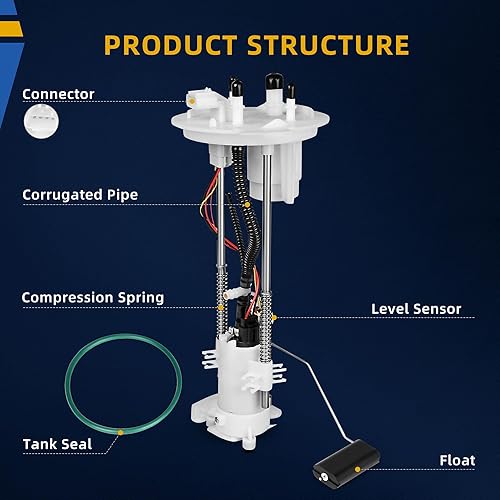 PRODUCT STRUCTURE

Connector

Corrugated Pipe

Compression Spring

Level Sensor

Tank Seal

Float