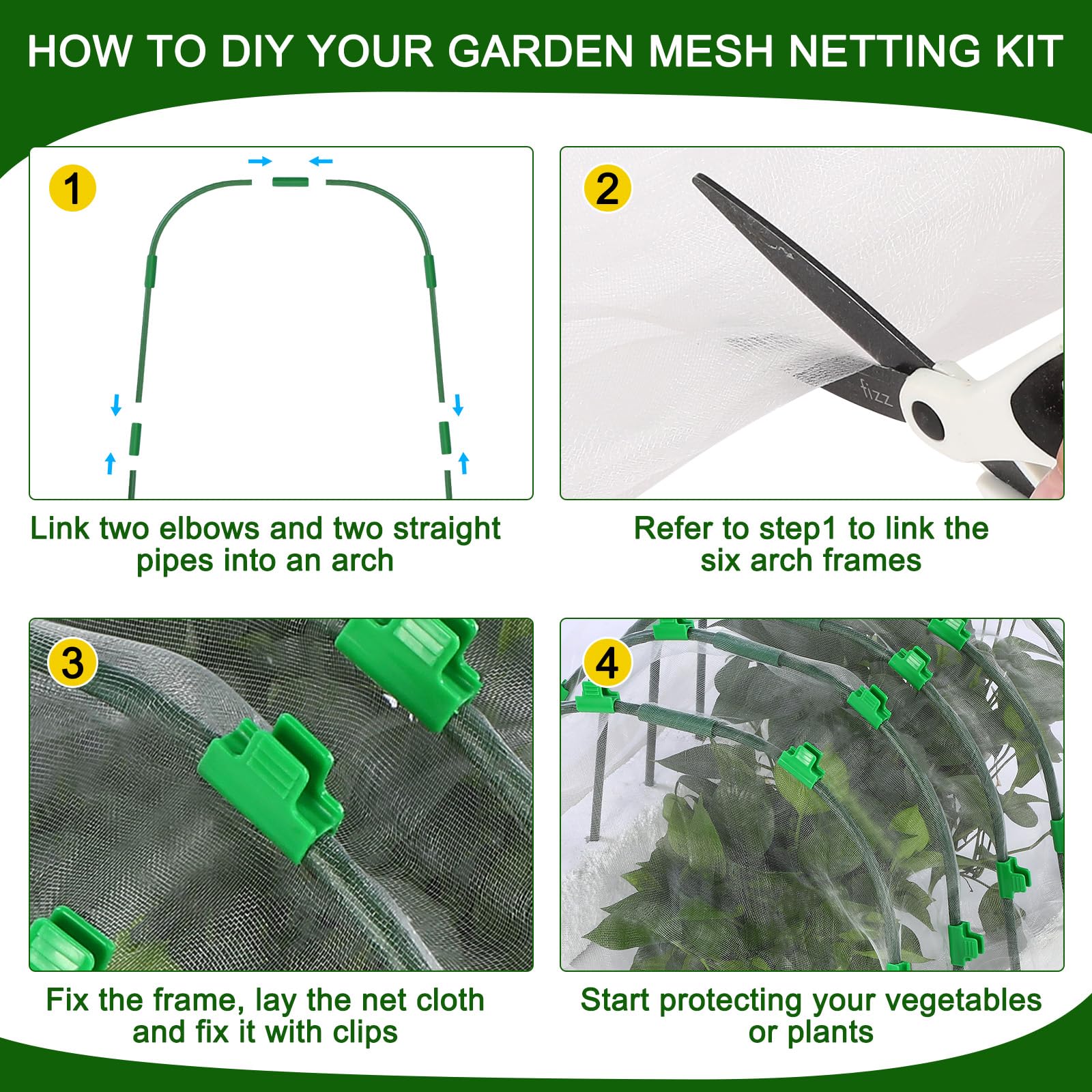 HOW TO DIY YOUR GARDEN MESH NETTING KIT

1

Link two elbows and two straight pipes into an arch

2

fizz

Refer to step1 to link the six arch frames

3

Fix the frame, lay the net cloth and fix it with clips

4

Start protecting your vegetables or plants