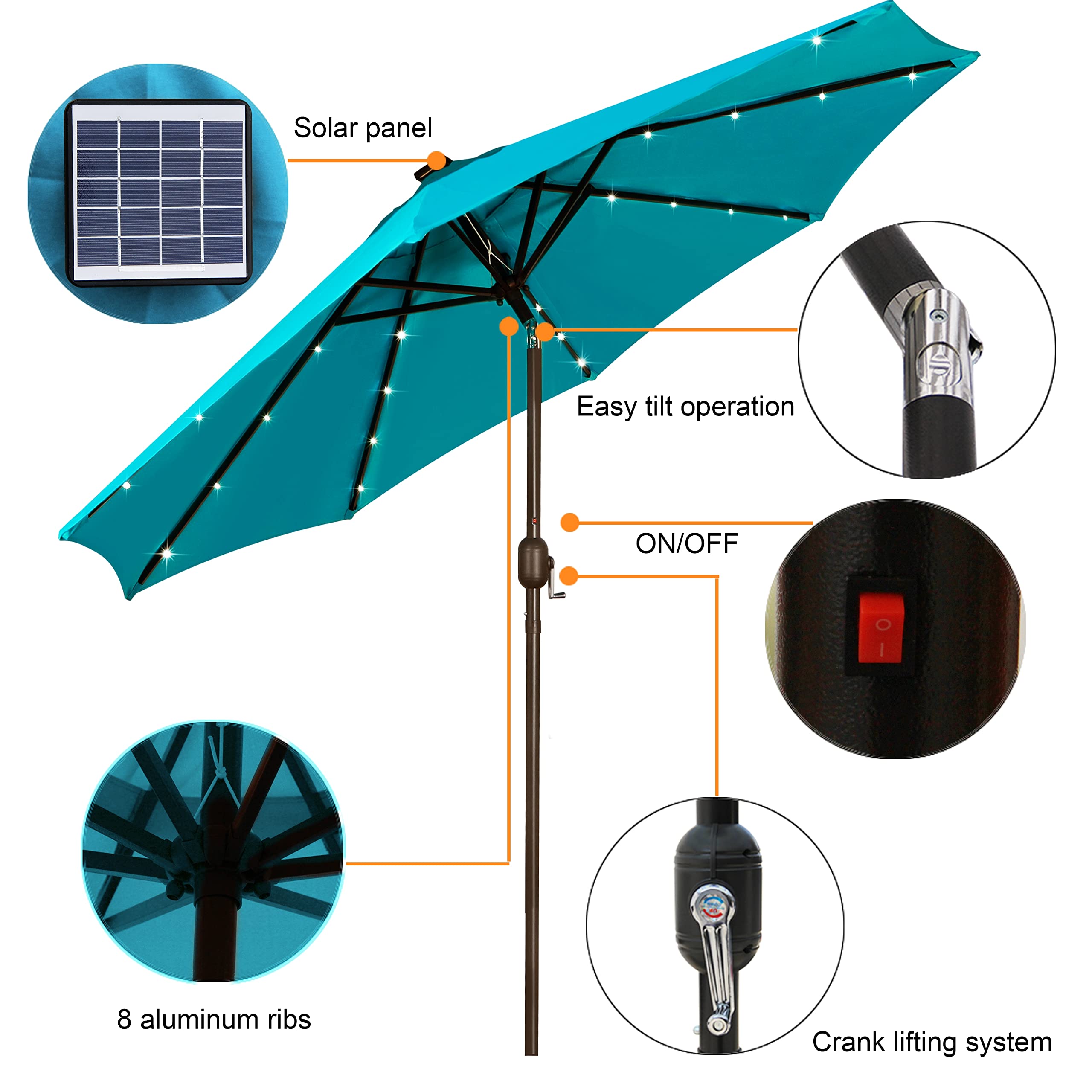 Solar panel

Easy tilt operation

ON/OFF

8 aluminum ribs

Crank lifting system