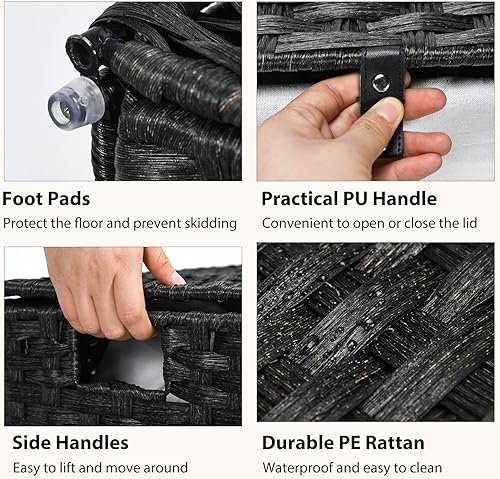 Foot Pads
Protect the floor and prevent skidding

Practical PU Handle
Convenient to open or close the lid

Side Handles
Easy to lift and move around

Durable PE Rattan
Waterproof and easy to clean