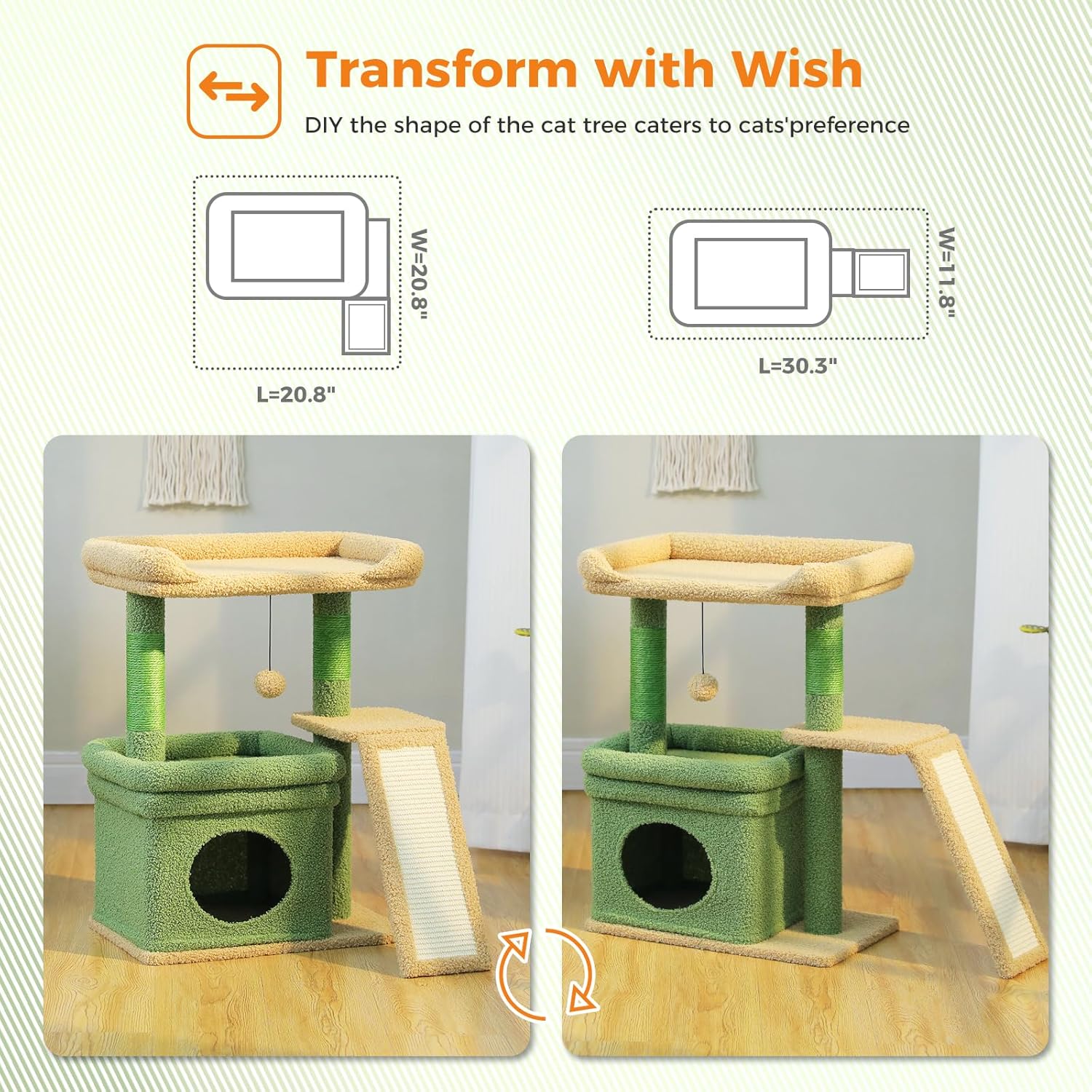 Transform with Wish

DIY the shape of the cat tree caters to cats'preference

W=20.8"

L=20.8"

W=11.8"

L=30.3"