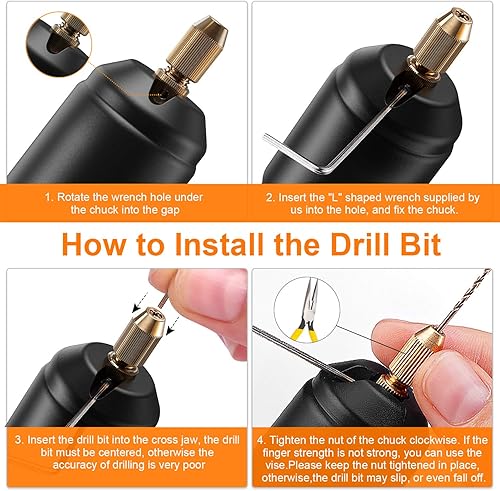 1. Rotate the wrench hole under the chuck into the gap

2. Insert the "L" shaped wrench supplied by us into the hole, and fix the chuck.

How to Install the Drill Bit

3. Insert the drill bit into the cross jaw, the drill bit must be centered, otherwise the accuracy of drilling is very poor

4. Tighten the nut of the chuck clockwise. If the finger strength is not strong, you can use the vise.Please keep the nut tightened in place, otherwise,the drill bit may slip, or even fall off.