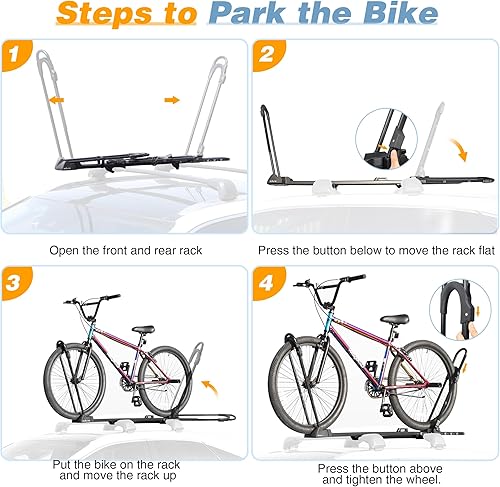 Steps to Park the Bike

1

Open the front and rear rack

2

Press the button below to move the rack flat

3

Put the bike on the rack and move the rack up

4

Press the button above and tighten the wheel.