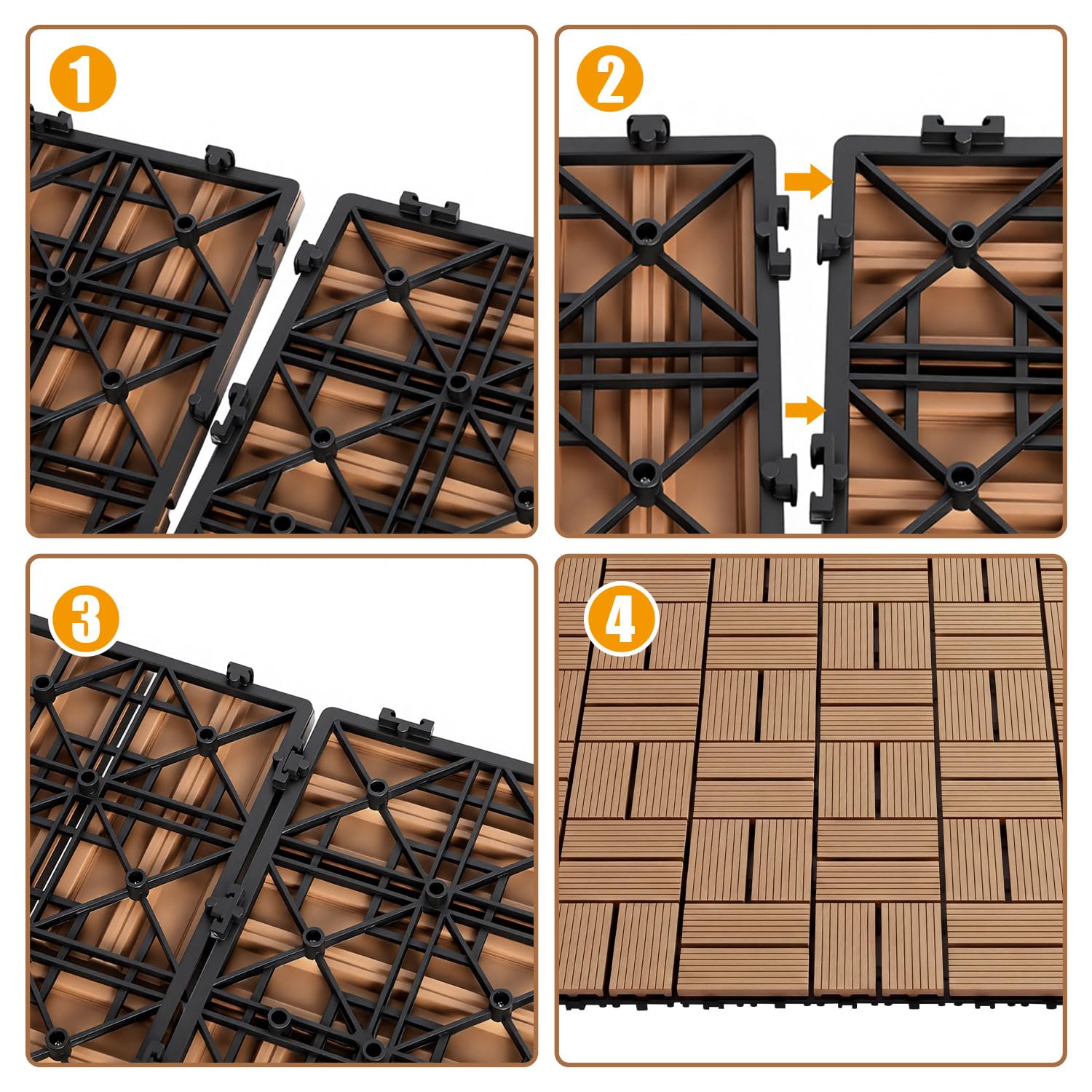 1

2

3

4