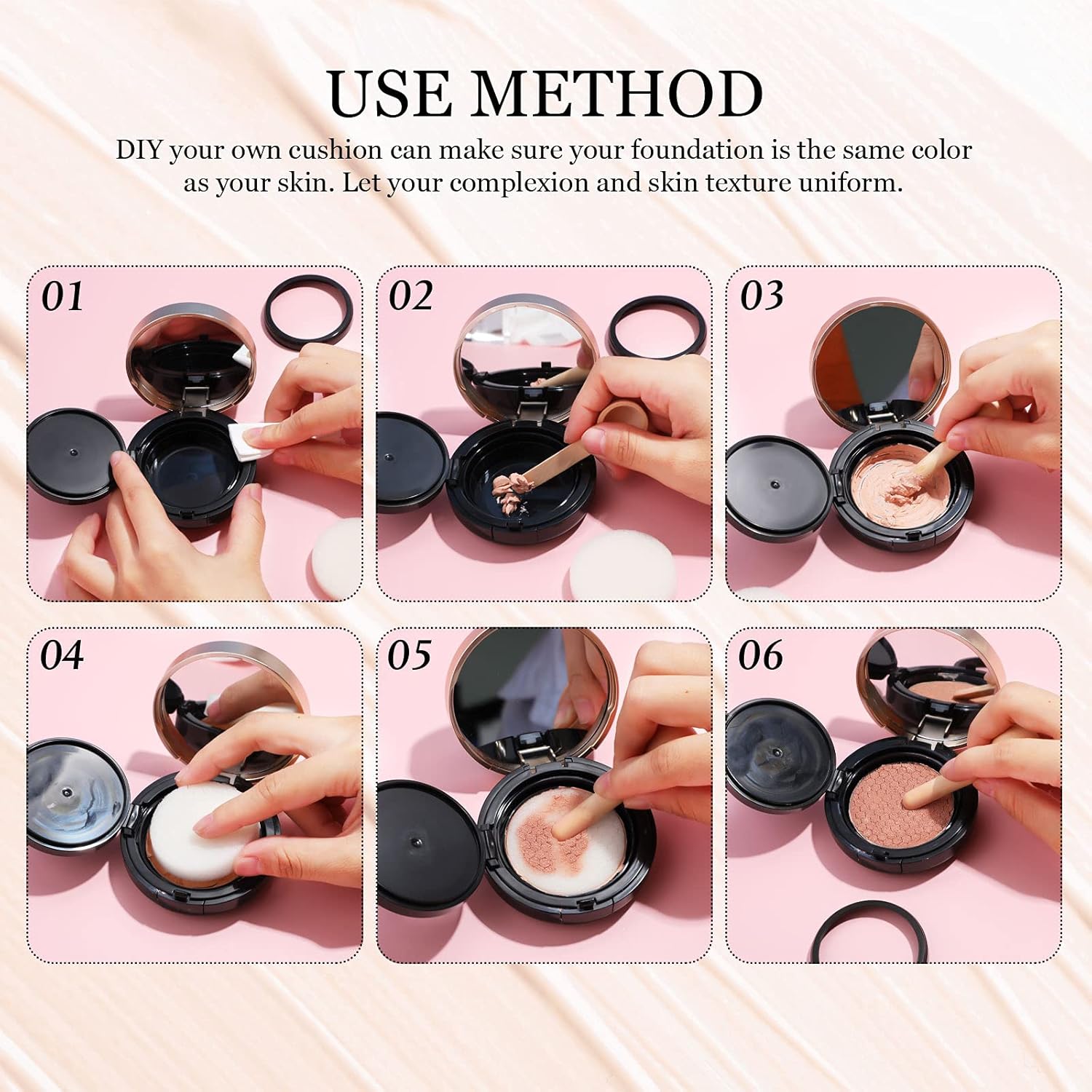 USE METHOD

DIY your own cushion can make sure your foundation is the same color as your skin. Let your complexion and skin texture uniform.

01

02

03

04

05

06