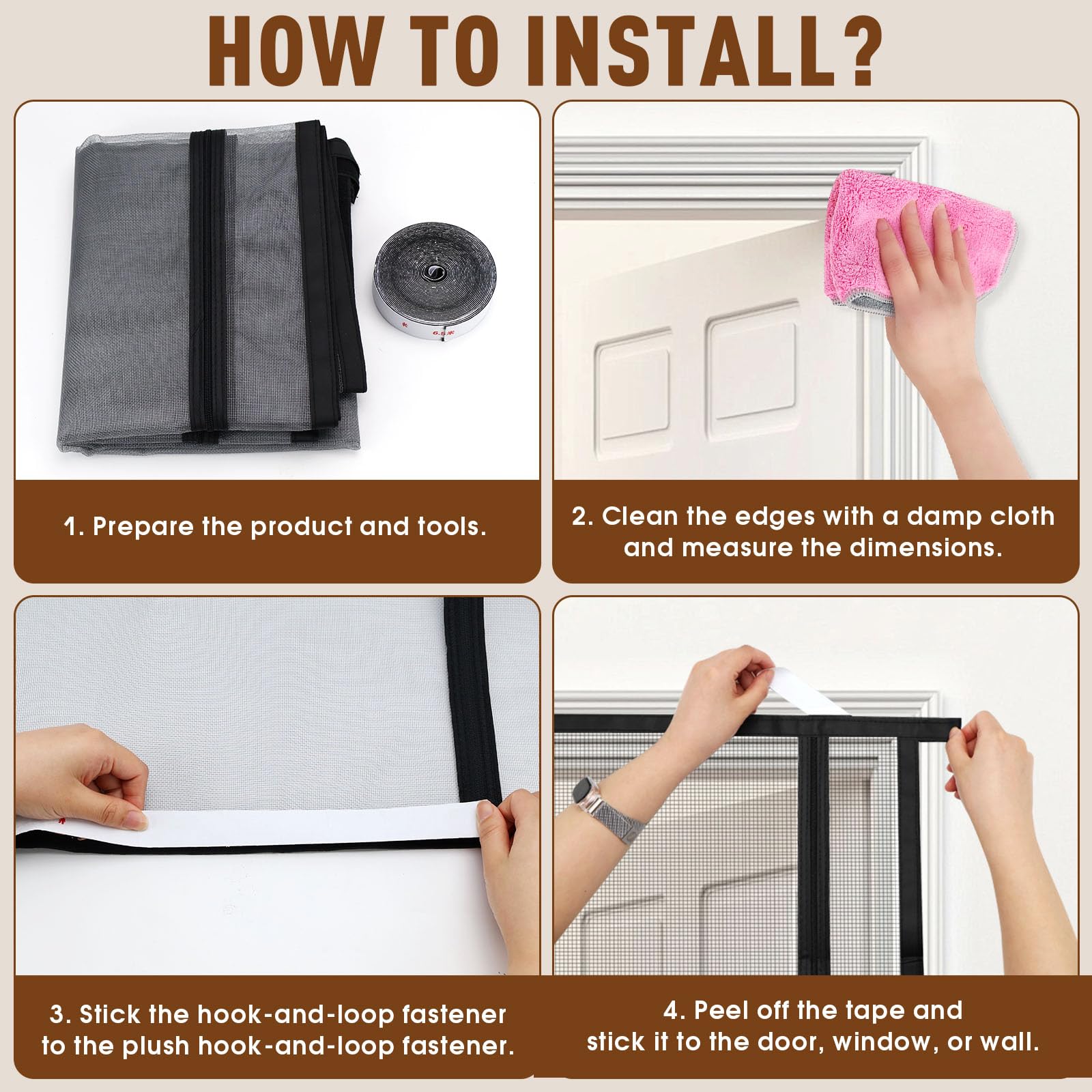 HOW TO INSTALL?

6.5米

1. Prepare the product and tools.

2. Clean the edges with a damp cloth and measure the dimensions.

3. Stick the hook-and-loop fastener to the plush hook-and-loop fastener.

4. Peel off the tape and stick it to the door, window, or wall.