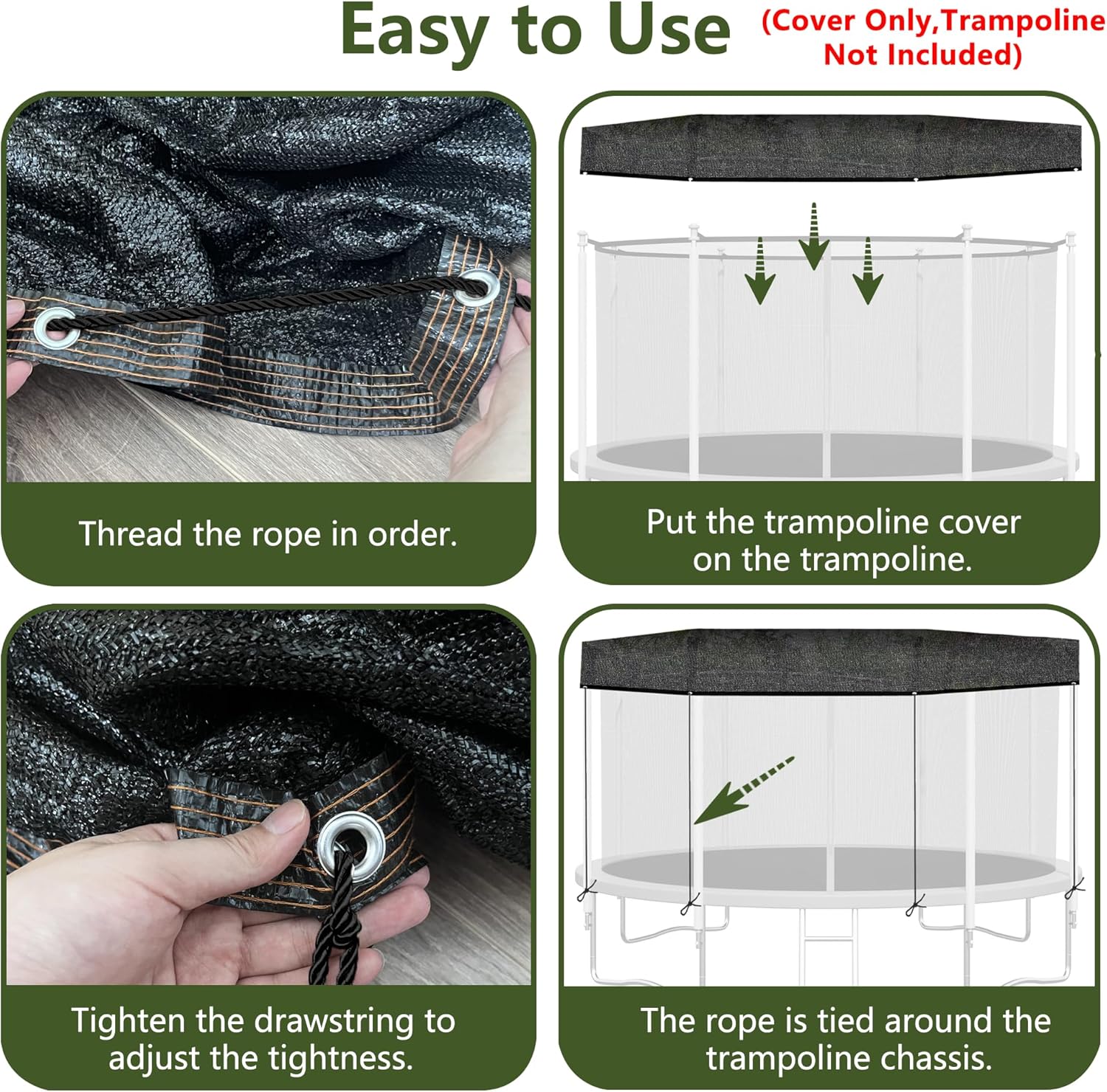 Easy to Use (Cover Only,Trampoline Not Included)

Thread the rope in order.

Put the trampoline cover on the trampoline.

Tighten the drawstring to adjust the tightness.

The rope is tied around the trampoline chassis.