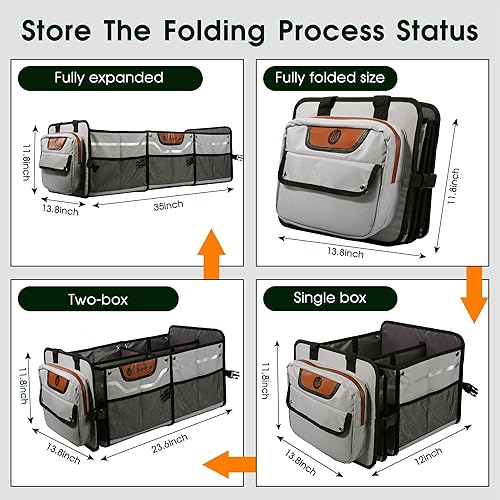 Store The Folding Process Status

Fully expanded

11.8inch

13.8inch

35inch

Fully folded size

11.8inch

13.8inch

Two-box

11.8inch

13.8inch

23.6inch

Single box

11.8inch

13.8inch

12inch