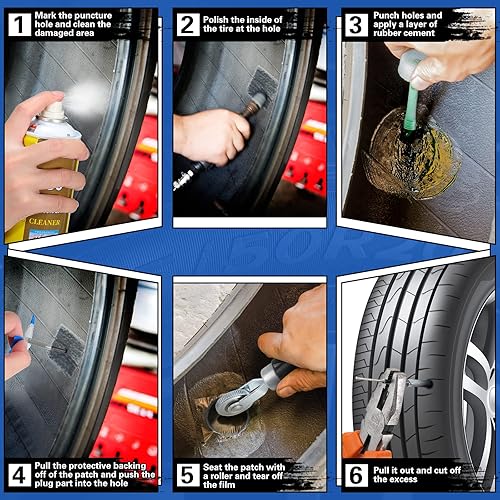 1 Mark the puncture hole and clean the damaged area

2 Polish the inside of the tire at the hole

3 Punch holes and apply a layer of rubber cement

CLEANER

4 Pull the protective backing off of the patch and push the plug part into the hole

5 Seat the patch with a roller and tear off the film

6 Pull it out and cut off the excess