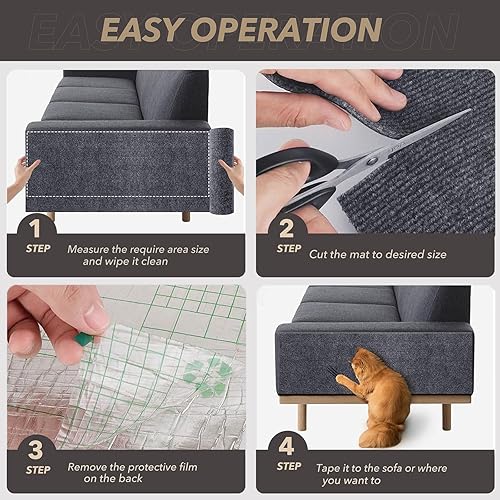 EASY OPERATION

1
STEP
Measure the require area size and wipe it clean

2
STEP
Cut the mat to desired size

3
STEP
Remove the protective film on the back

4
STEP
Tape it to the sofa or where you want to