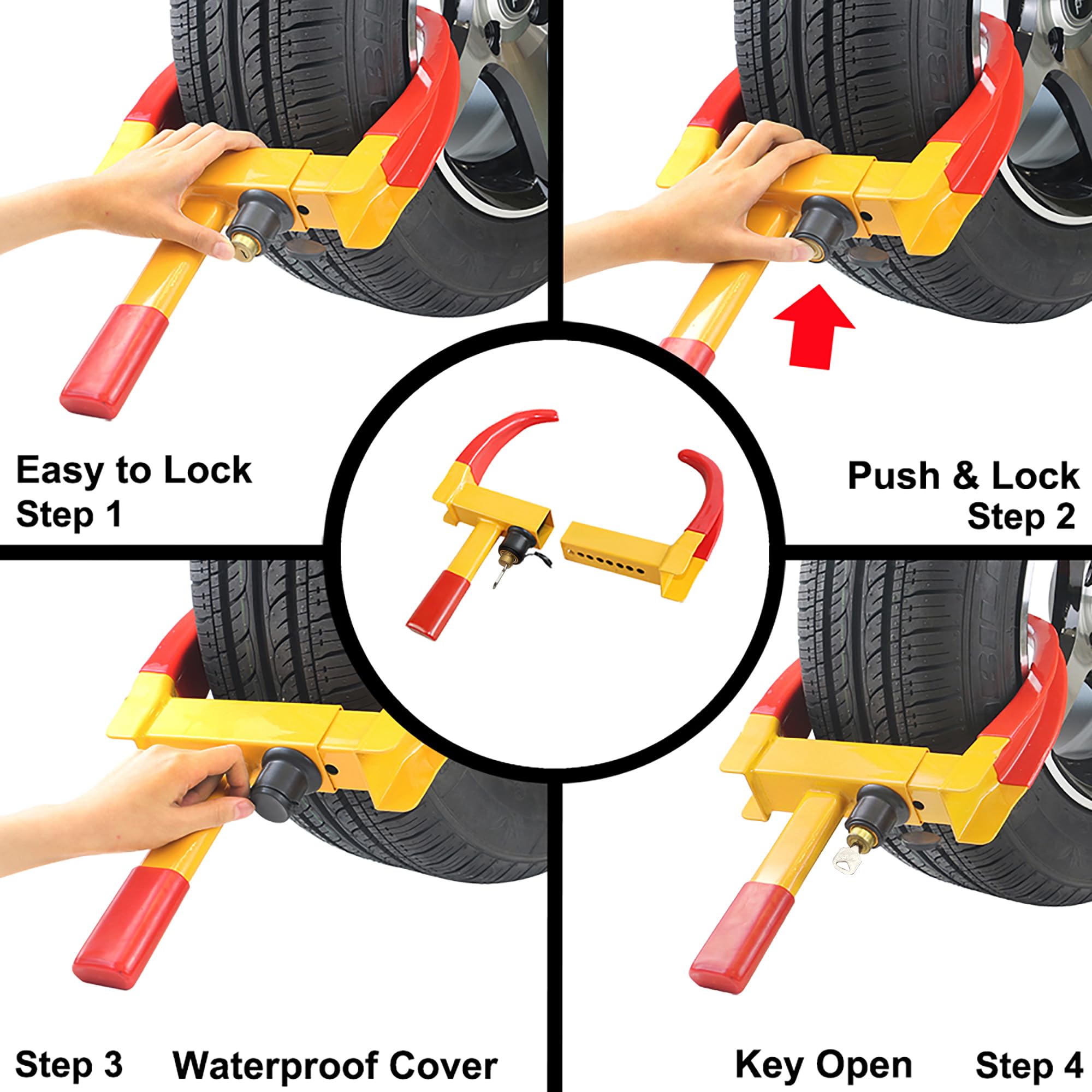 Easy to Lock
Step 1

Push & Lock
Step 2

Step 3 Waterproof Cover

Key Open Step 4