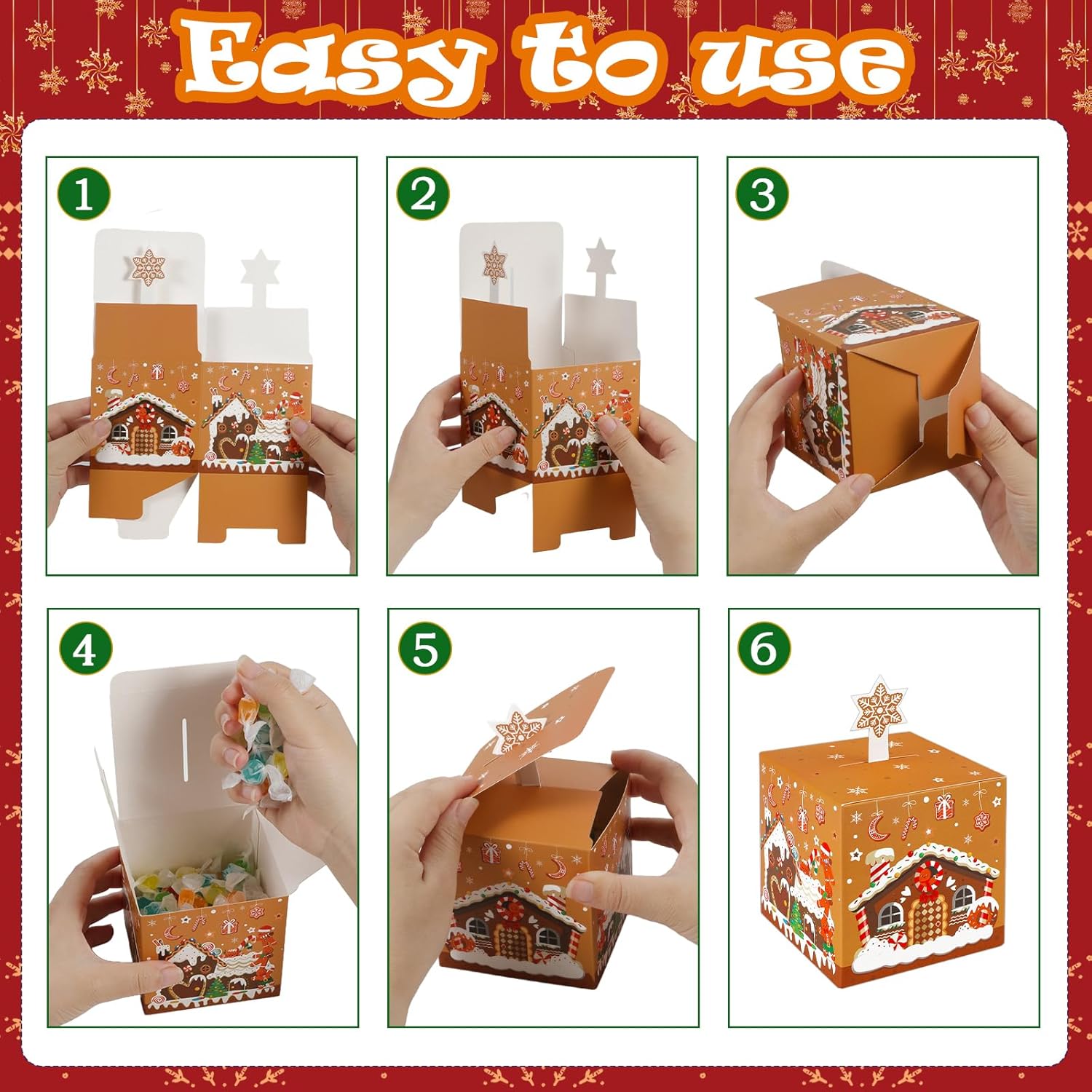 Easy to use

1

2

3

4

5

6