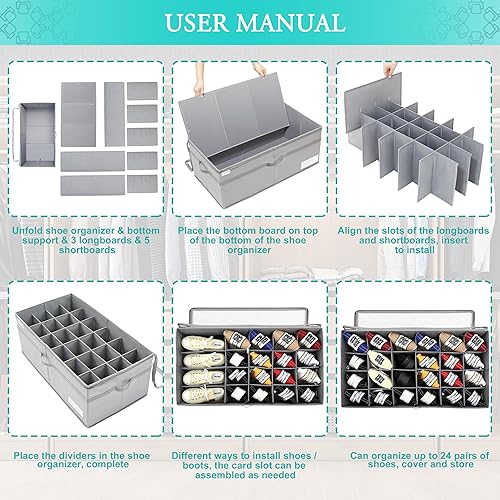 USER MANUAL

Unfold shoe organizer & bottom support & 3 longboards & 5 shortboards

Place the bottom board on top of the bottom of the shoe organizer

Align the slots of the longboards and shortboards, insert to install

Place the dividers in the shoe organizer, complete

Different ways to install shoes / boots, the card slot can be assembled as needed

Can organize up to 24 pairs of shoes, cover and store