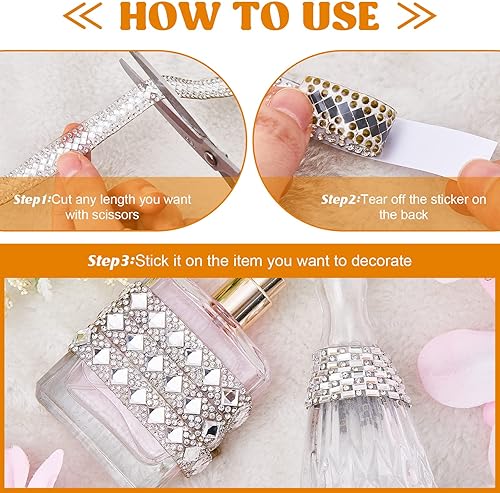 HOW TO USE

Step1:Cut any length you want with scissors

Step2:Tear off the sticker on the back

Step3:Stick it on the item you want to decorate