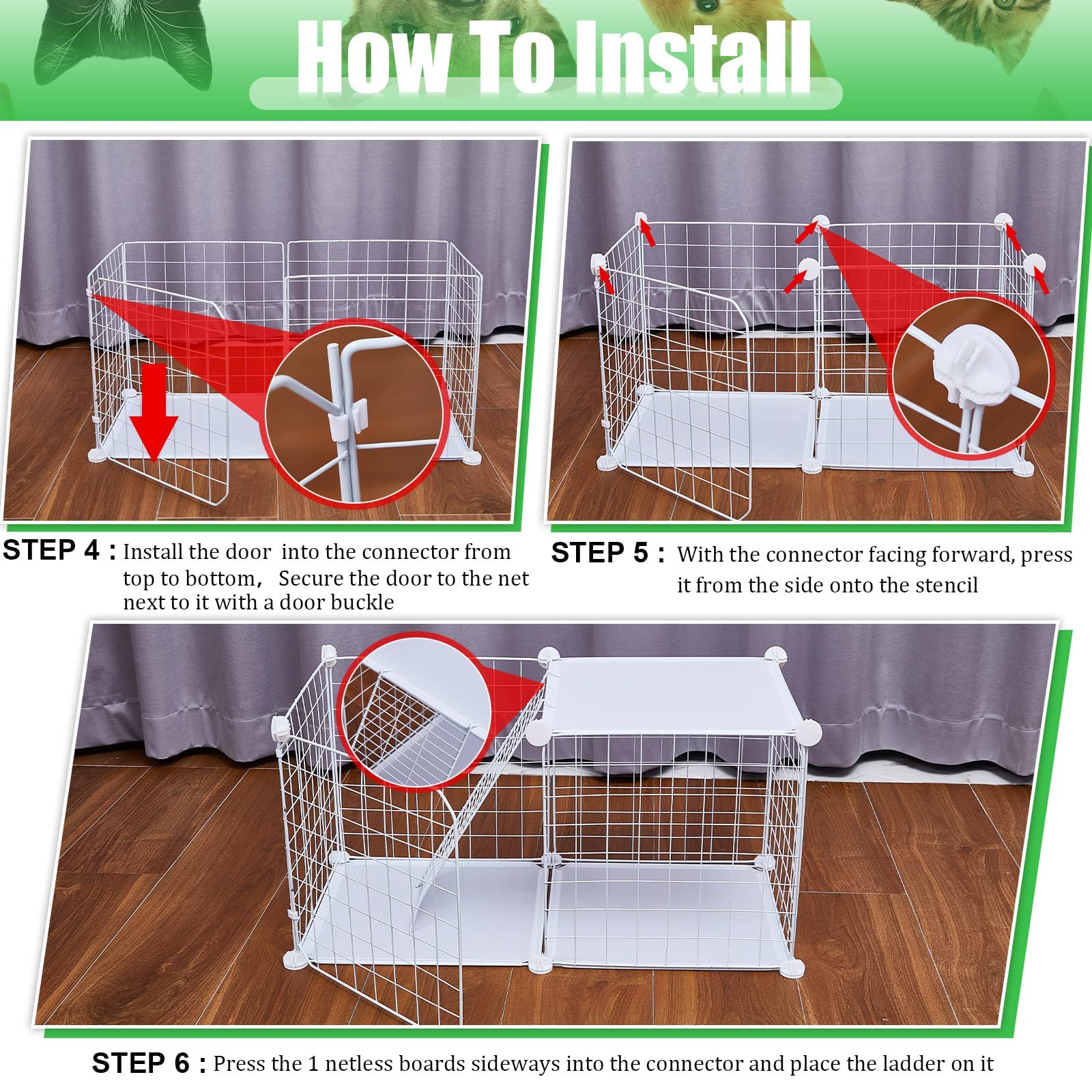 How To Install

STEP 4 : Install the door into the connector from top to bottom， Secure the door to the net next to it with a door buckle

STEP 5 : With the connector facing forward, press it from the side onto the stencil

STEP 6 : Press the 1 netless boards sideways into the connector and place the ladder on it