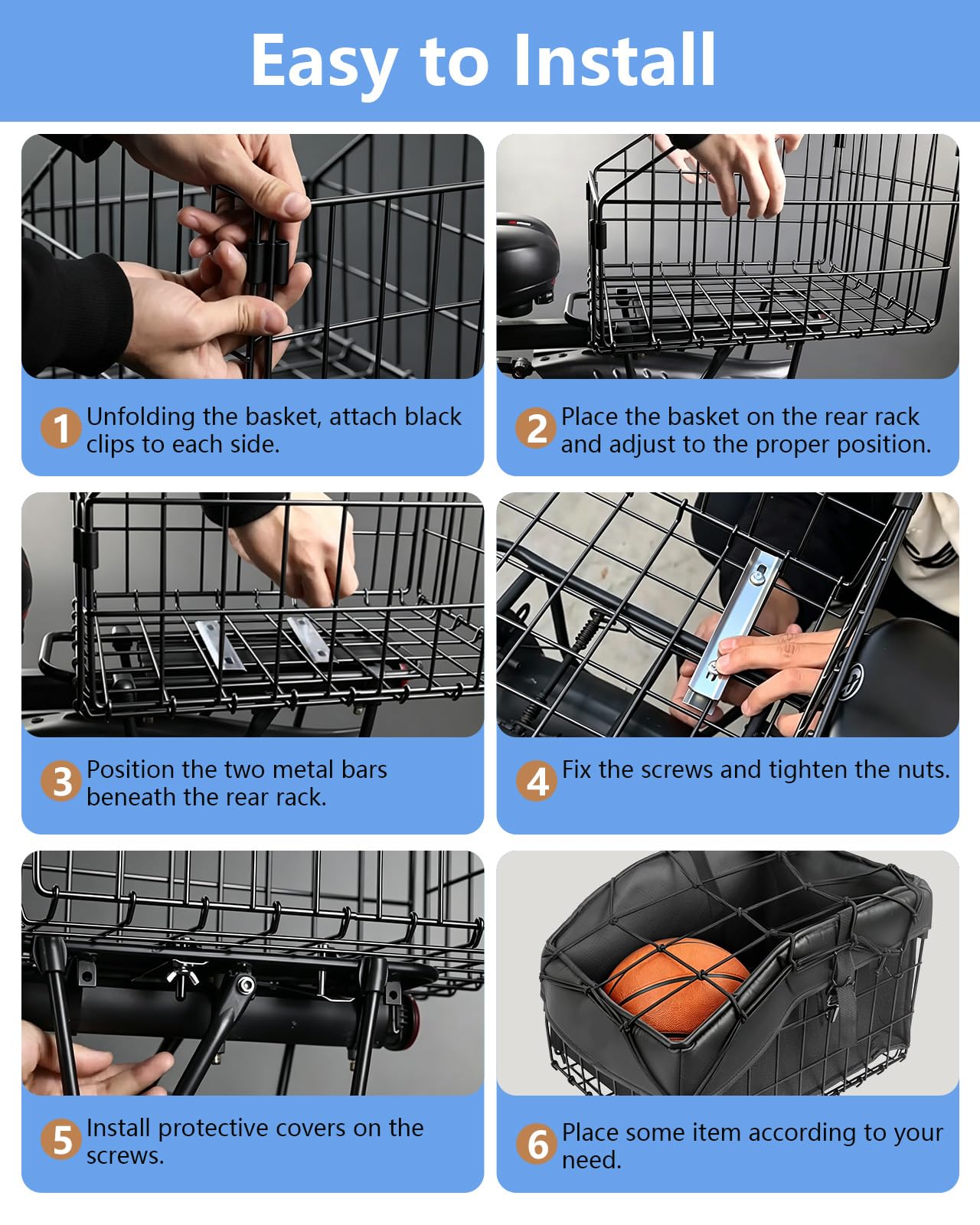 Easy to Install

1 Unfolding the basket, attach black clips to each side.

2 Place the basket on the rear rack and adjust to the proper position.

3 Position the two metal bars beneath the rear rack.

4 Fix the screws and tighten the nuts.

5 Install protective covers on the screws.

6 Place some item according to your need.