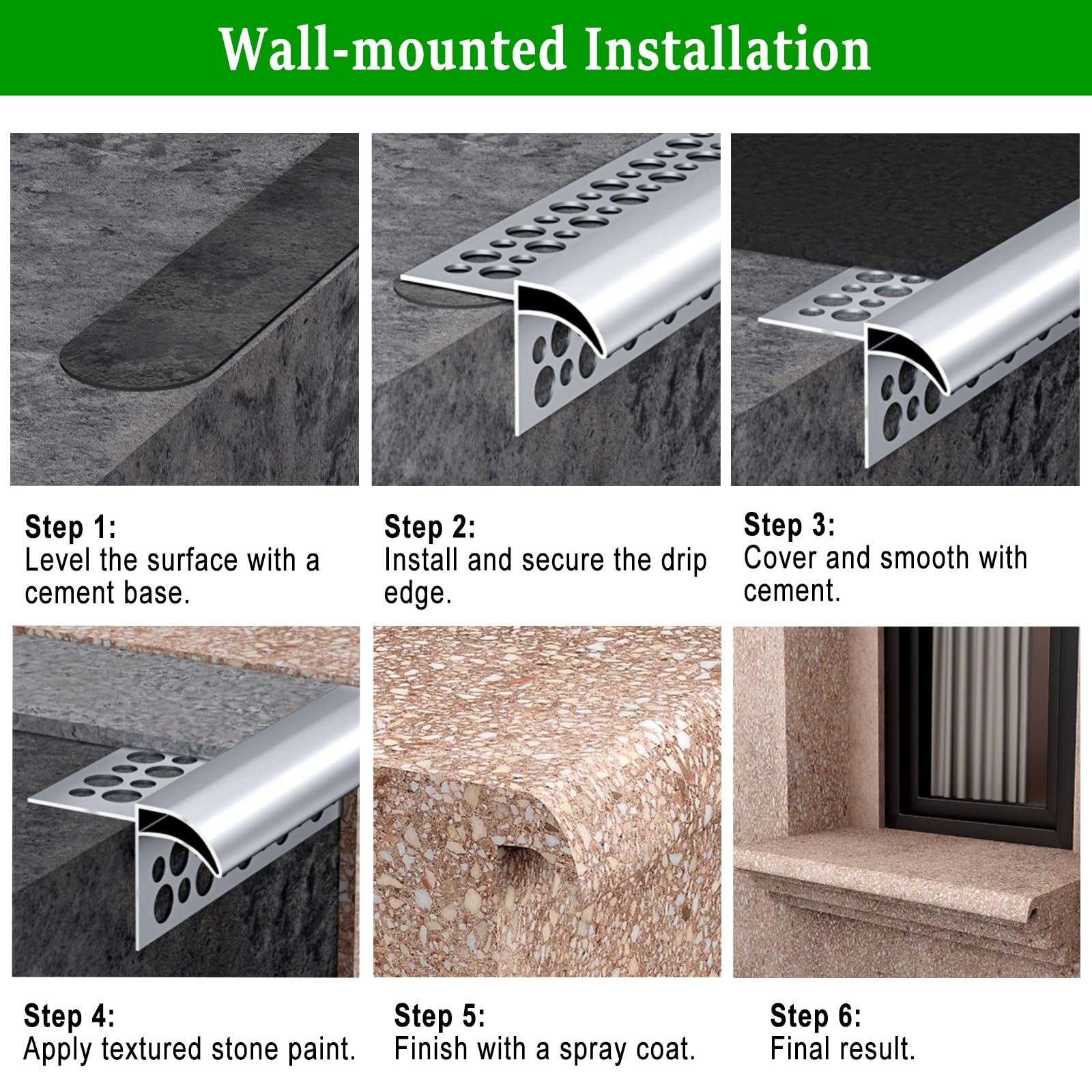 Wall-mounted Installation

Step 1:
Level the surface with a cement base.

Step 2:
Install and secure the drip edge.

Step 3:
Cover and smooth with cement.

Step 4:
Apply textured stone paint.

Step 5:
Finish with a spray coat.

Step 6:
Final result.