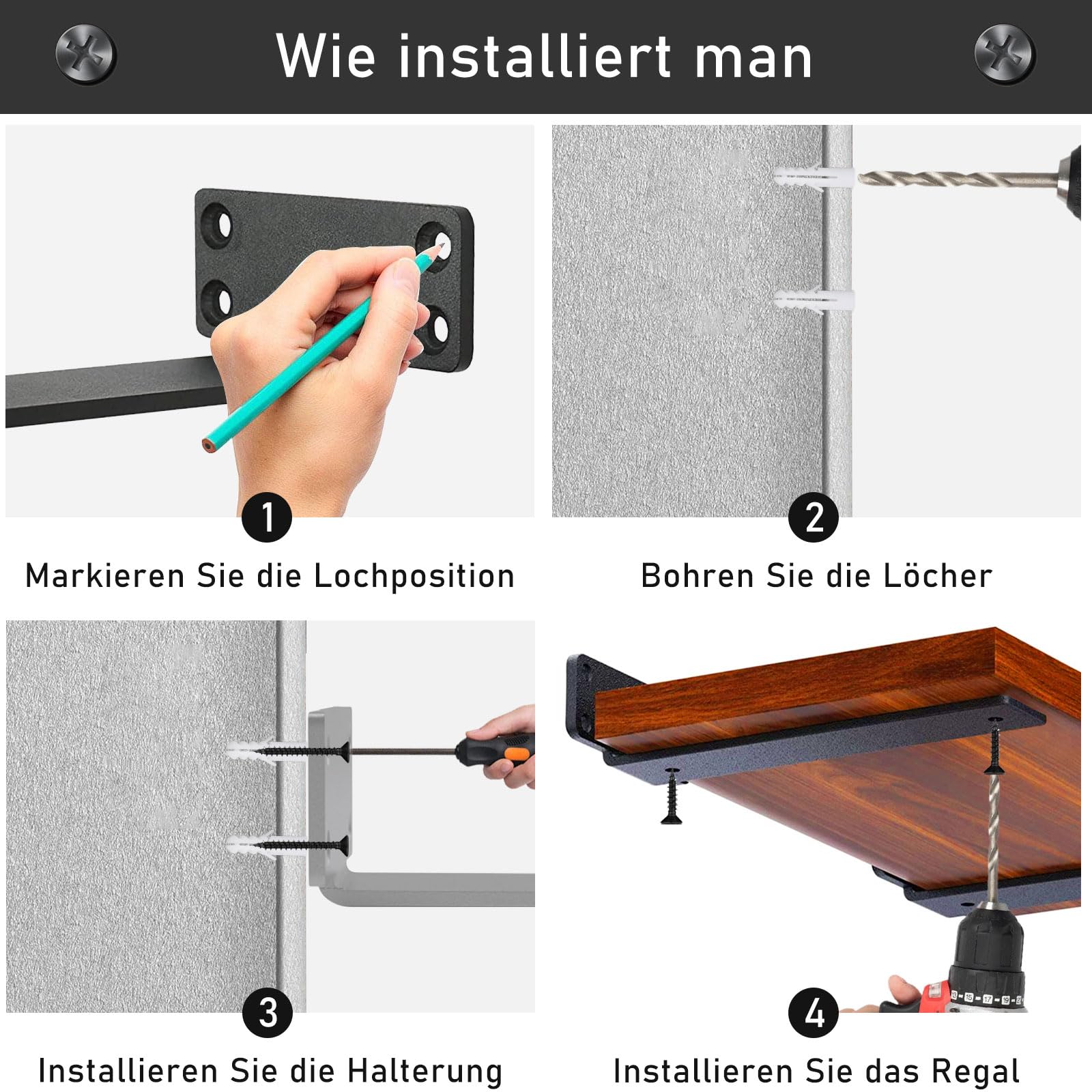 Wie installiert man

1

Markieren Sie die Lochposition

2

Bohren Sie die Löcher

3

Installieren Sie die Halterung

4

Installieren Sie das Regal