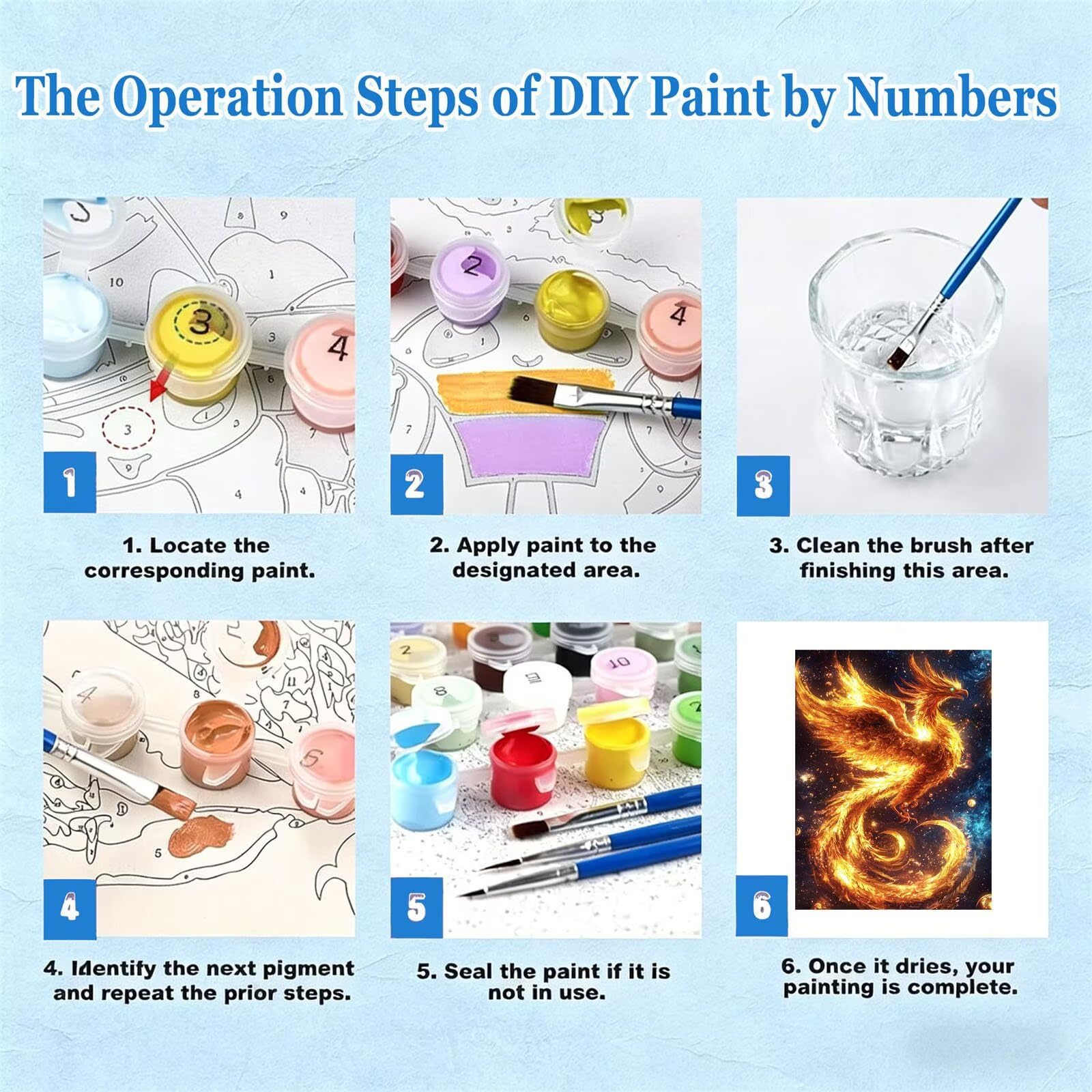 The Operation Steps of DIY Paint by Numbers

1

1. Locate the corresponding paint.

2

2. Apply paint to the designated area.

3

3. Clean the brush after finishing this area.

4

4. Identify the next pigment and repeat the prior steps.

5

5. Seal the paint if it is not in use.

6

6. Once it dries, your painting is complete.