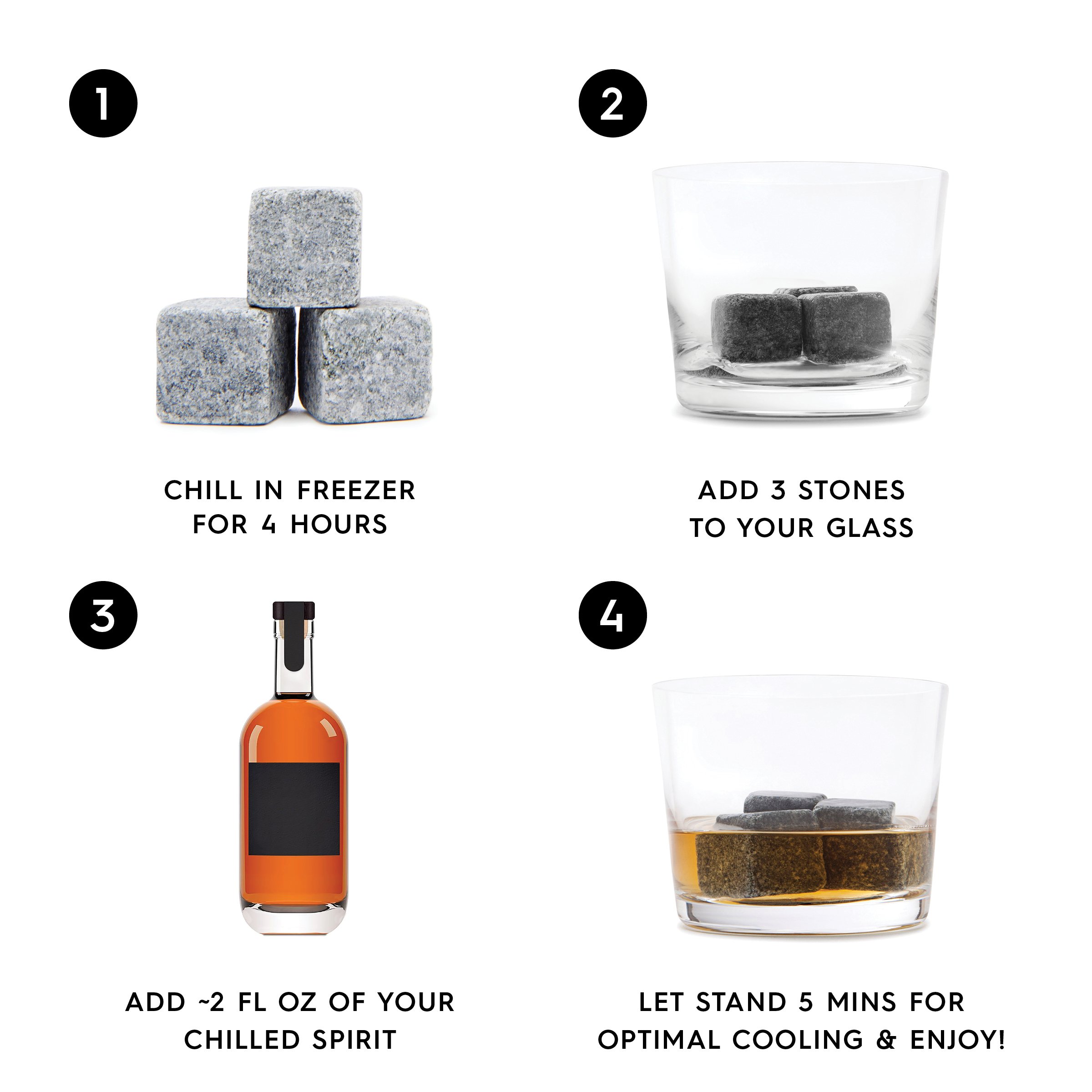 1

CHILL IN FREEZER FOR 4 HOURS

2

ADD 3 STONES TO YOUR GLASS

3

ADD ~2 FL OZ OF YOUR CHILLED SPIRIT

4

LET STAND 5 MINS FOR OPTIMAL COOLING & ENJOY!