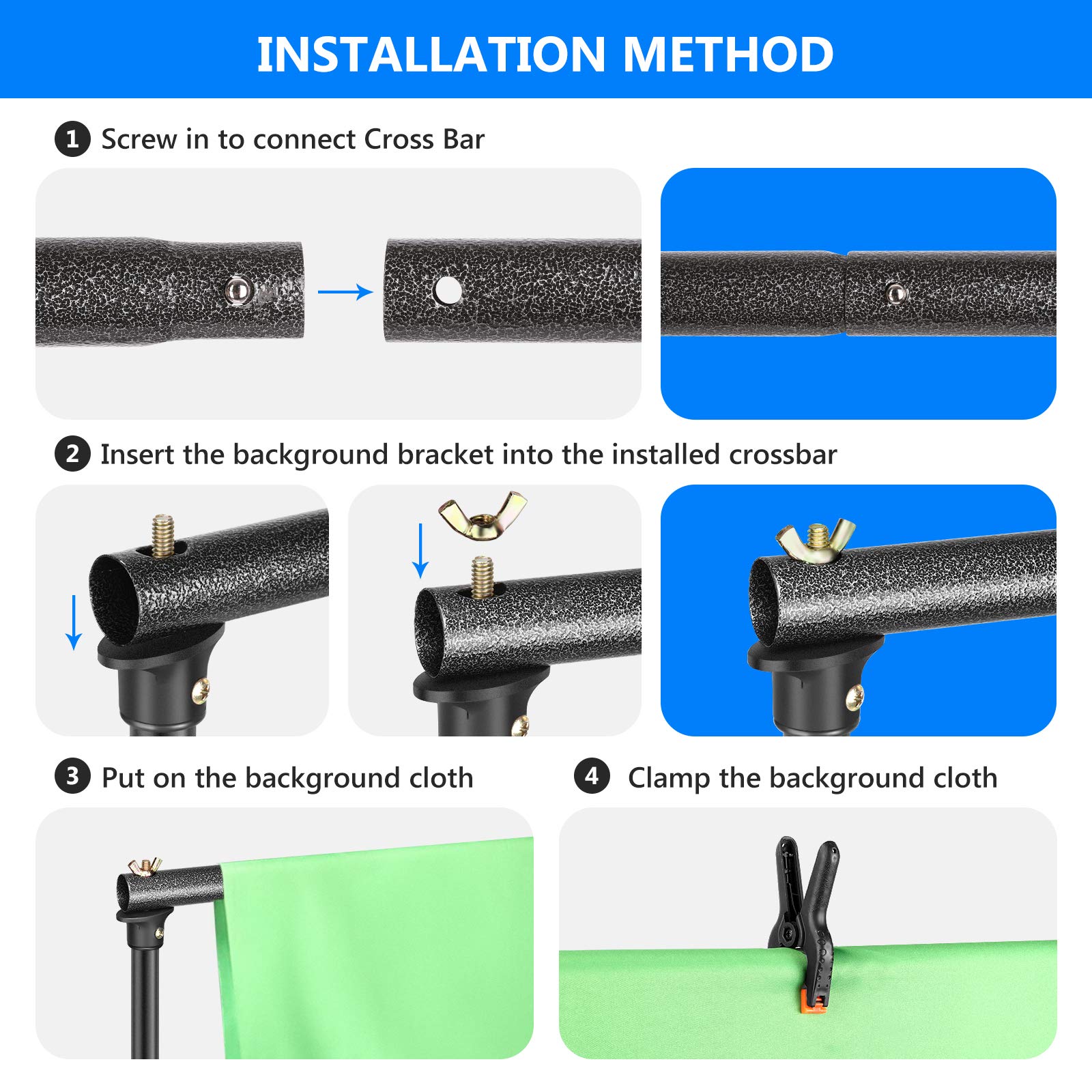 INSTALLATION METHOD

1 Screw in to connect Cross Bar

2 Insert the background bracket into the installed crossbar

3 Put on the background cloth

4 Clamp the background cloth