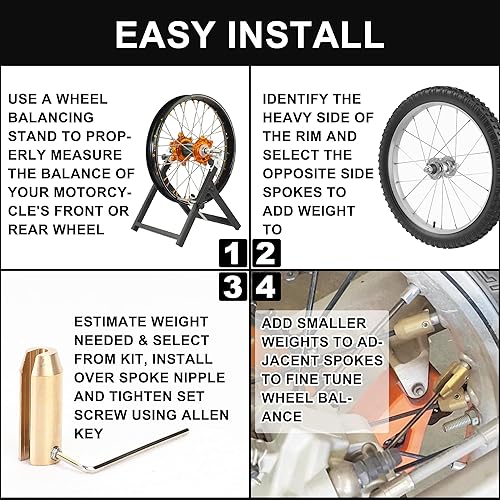 EASY INSTALL

USE A WHEEL BALANCING STAND TO PROPERLY MEASURE THE BALANCE OF YOUR MOTORCYCLE'S FRONT OR REAR WHEEL

1

IDENTIFY THE HEAVY SIDE OF THE RIM AND SELECT THE OPPOSITE SIDE SPOKES TO ADD WEIGHT TO

2

3

ESTIMATE WEIGHT NEEDED & SELECT FROM KIT, INSTALL OVER SPOKE NIPPLE AND TIGHTEN SET SCREW USING ALLEN KEY

4

ADD SMALLER WEIGHTS TO ADJACENT SPOKES TO FINE TUNE WHEEL BALANCE