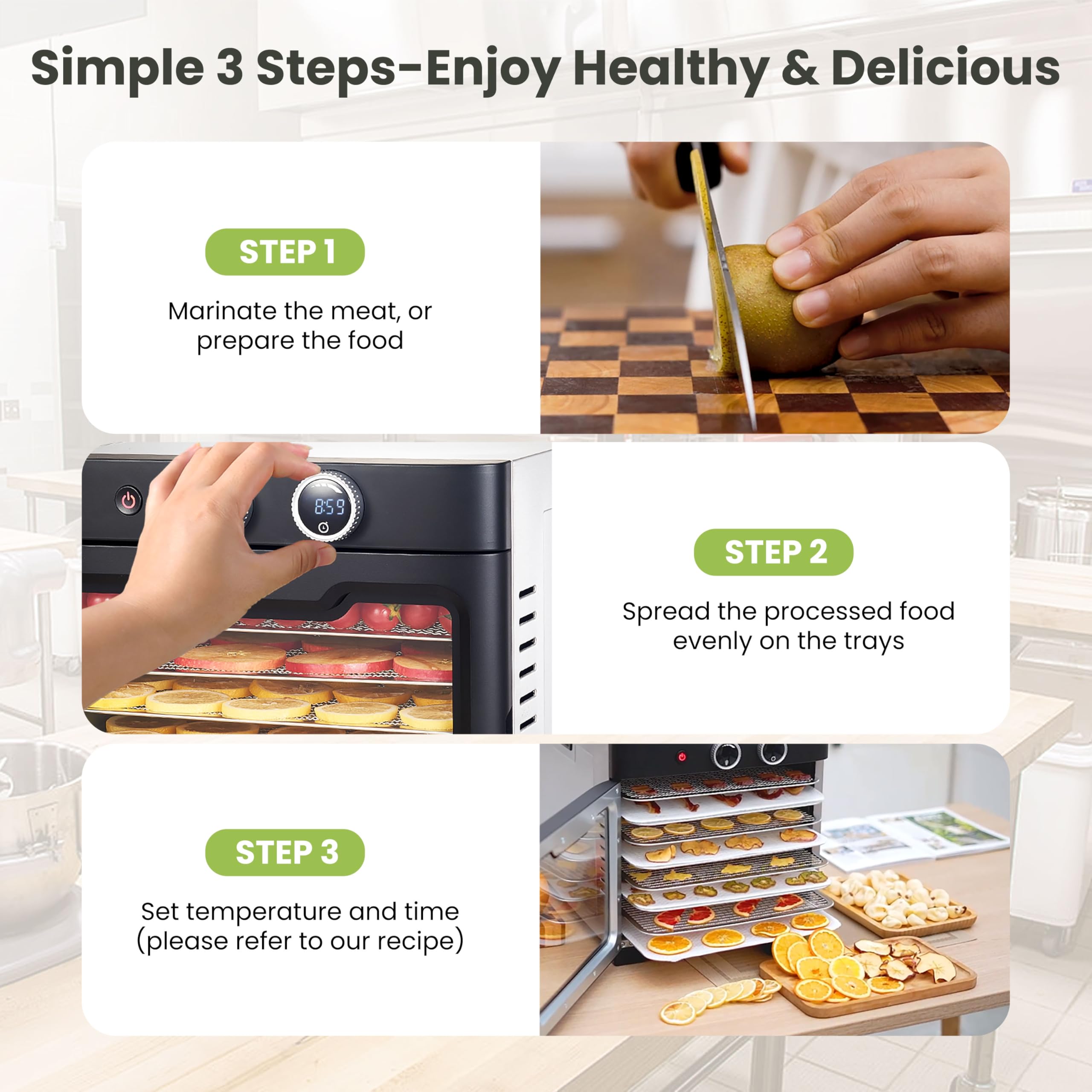 Simple 3 Steps-Enjoy Healthy & Delicious

STEP 1

Marinate the meat, or prepare the food

8:59

STEP 2

Spread the processed food evenly on the trays

STEP 3

Set temperature and time (please refer to our recipe)