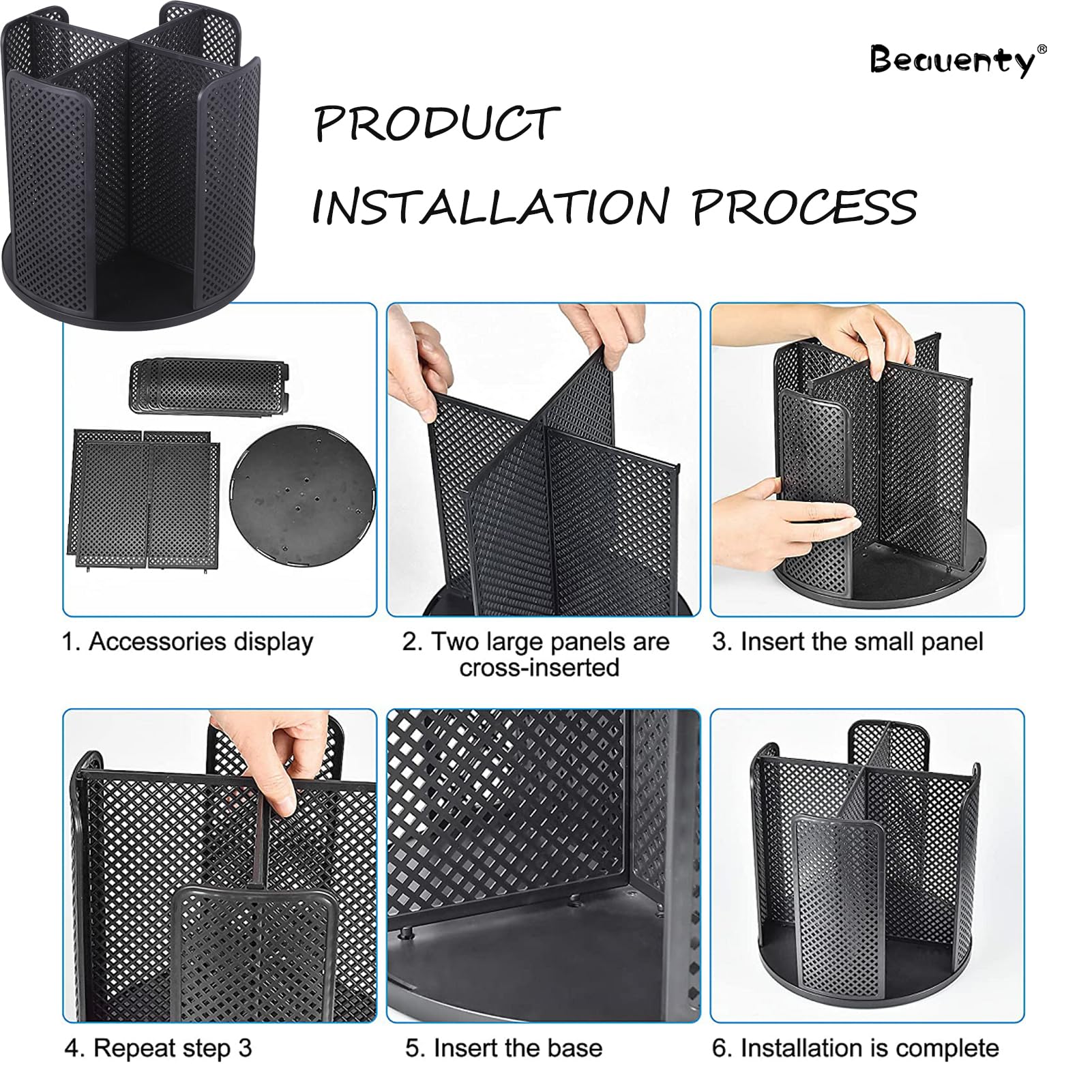 Beauenty®

PRODUCT

INSTALLATION PROCESS

1. Accessories display

2. Two large panels are cross-inserted

3. Insert the small panel

4. Repeat step 3

5. Insert the base

6. Installation is complete