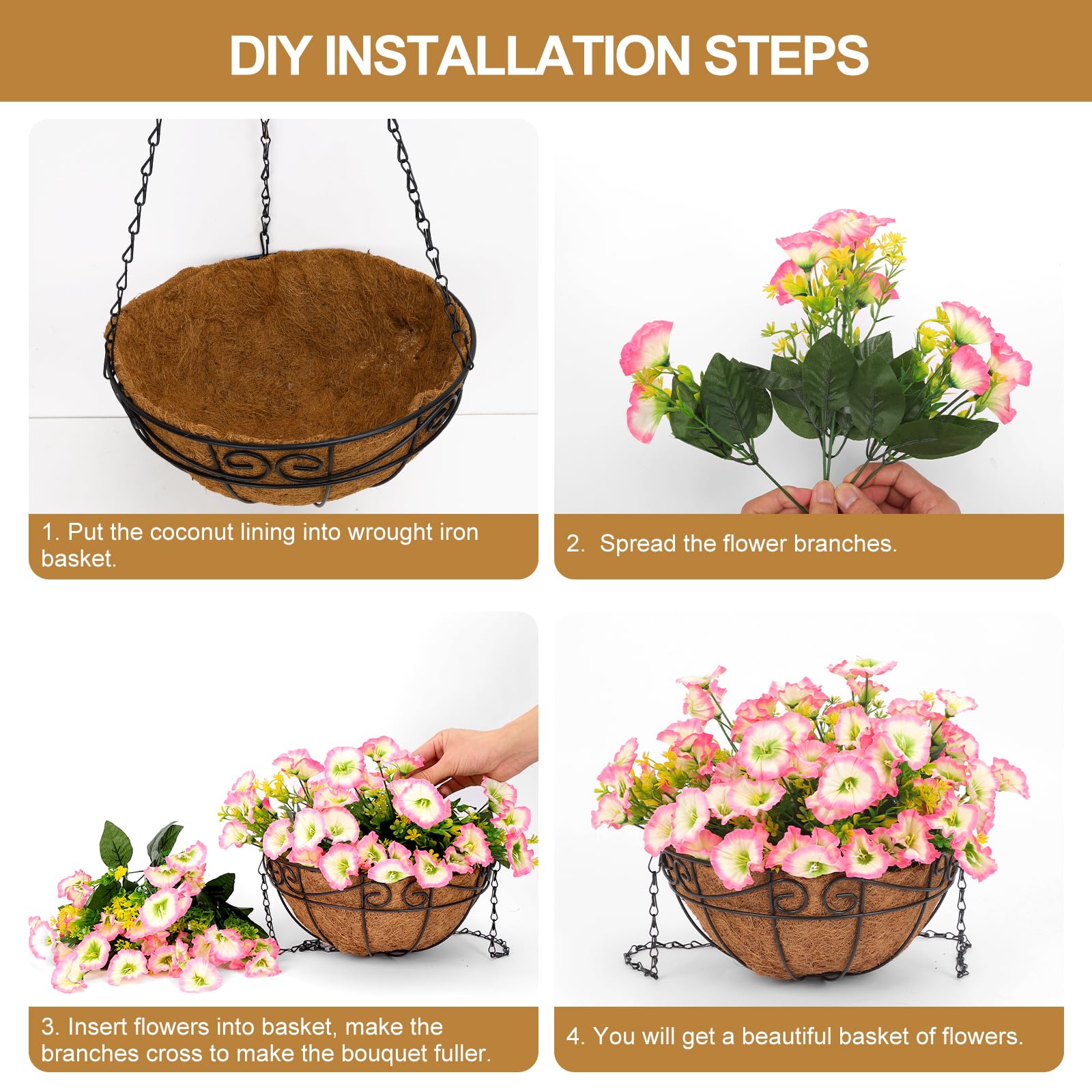 DIY INSTALLATION STEPS

1. Put the coconut lining into wrought iron basket.

2. Spread the flower branches.

3. Insert flowers into basket, make the branches cross to make the bouquet fuller.

4. You will get a beautiful basket of flowers.