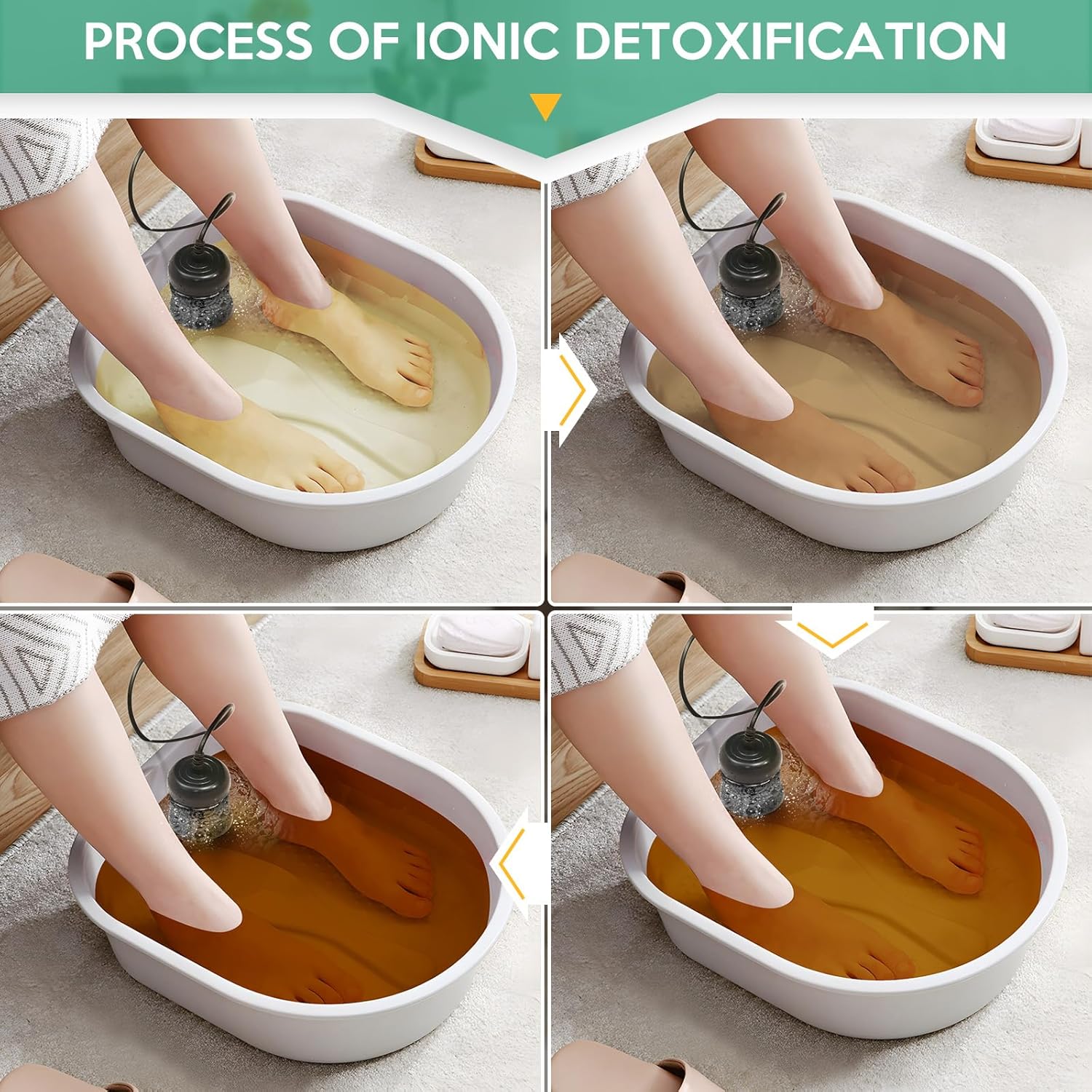 PROCESS OF IONIC DETOXIFICATION