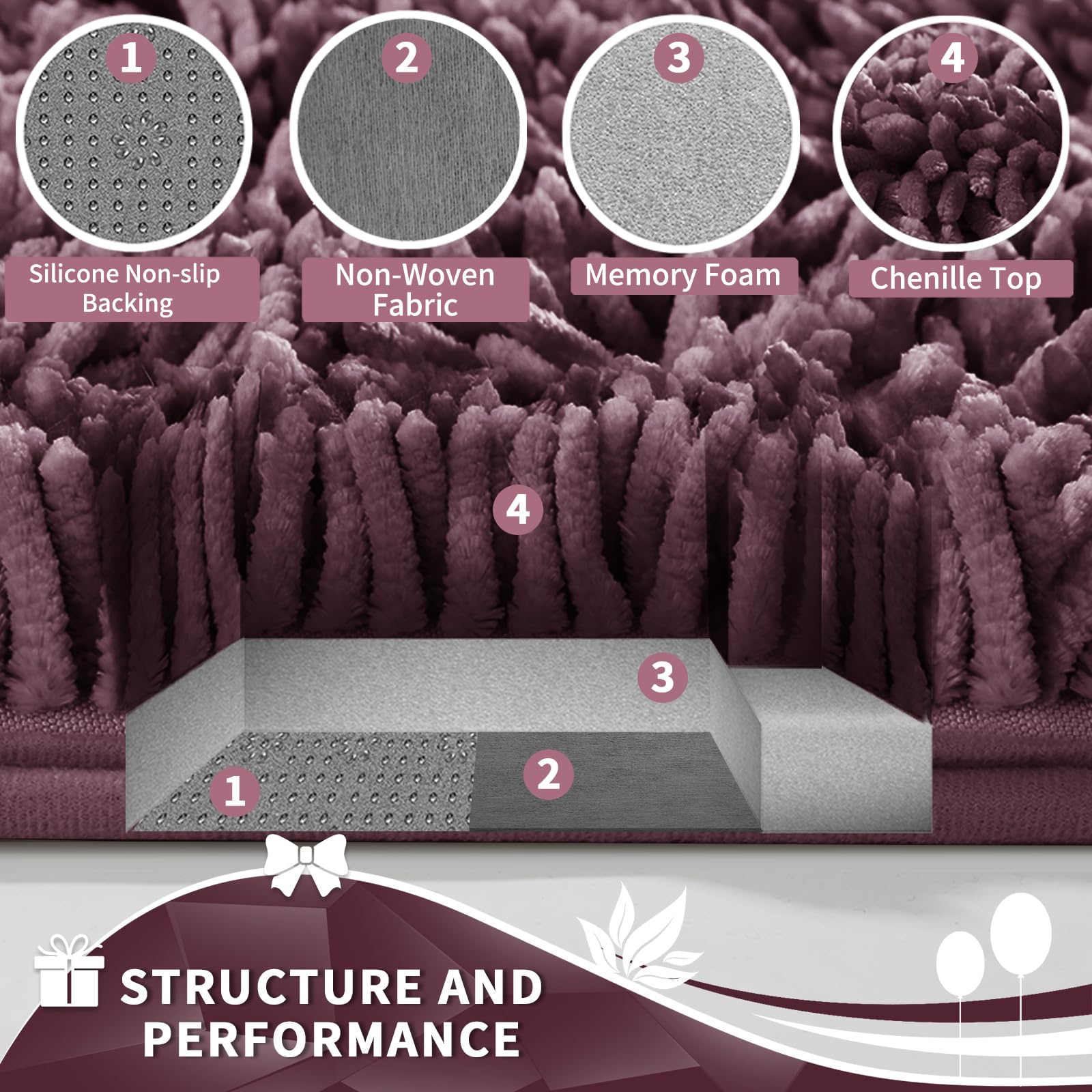 1
Silicone Non-slip Backing

2
Non-Woven Fabric

3
Memory Foam

4
Chenille Top

4

3

2

1

STRUCTURE AND PERFORMANCE