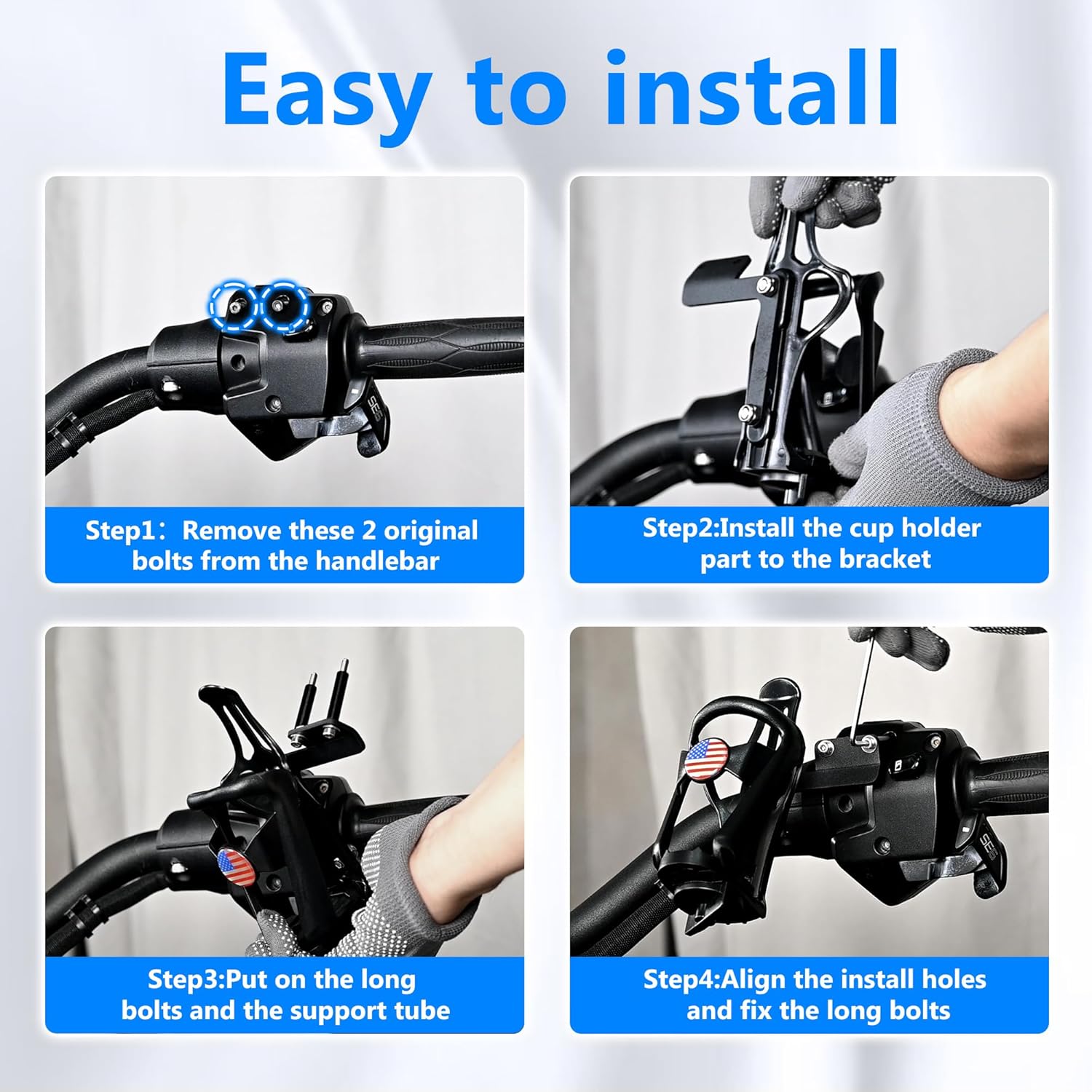 Easy to install

Step1：Remove these 2 original bolts from the handlebar

Step2:Install the cup holder part to the bracket

Step3:Put on the long bolts and the support tube

Step4:Align the install holes and fix the long bolts