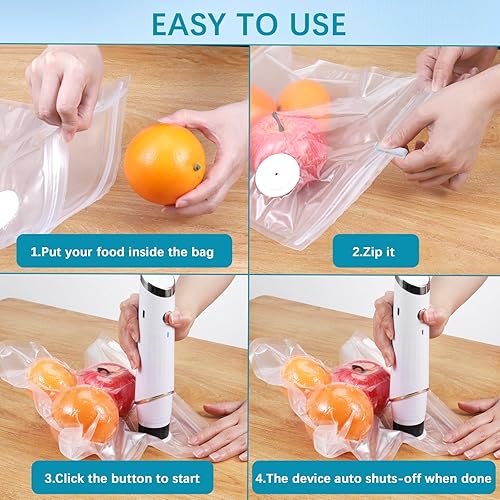 EASY TO USE

1.Put your food inside the bag

2.Zip it

3.Click the button to start

4.The device auto shuts-off when done