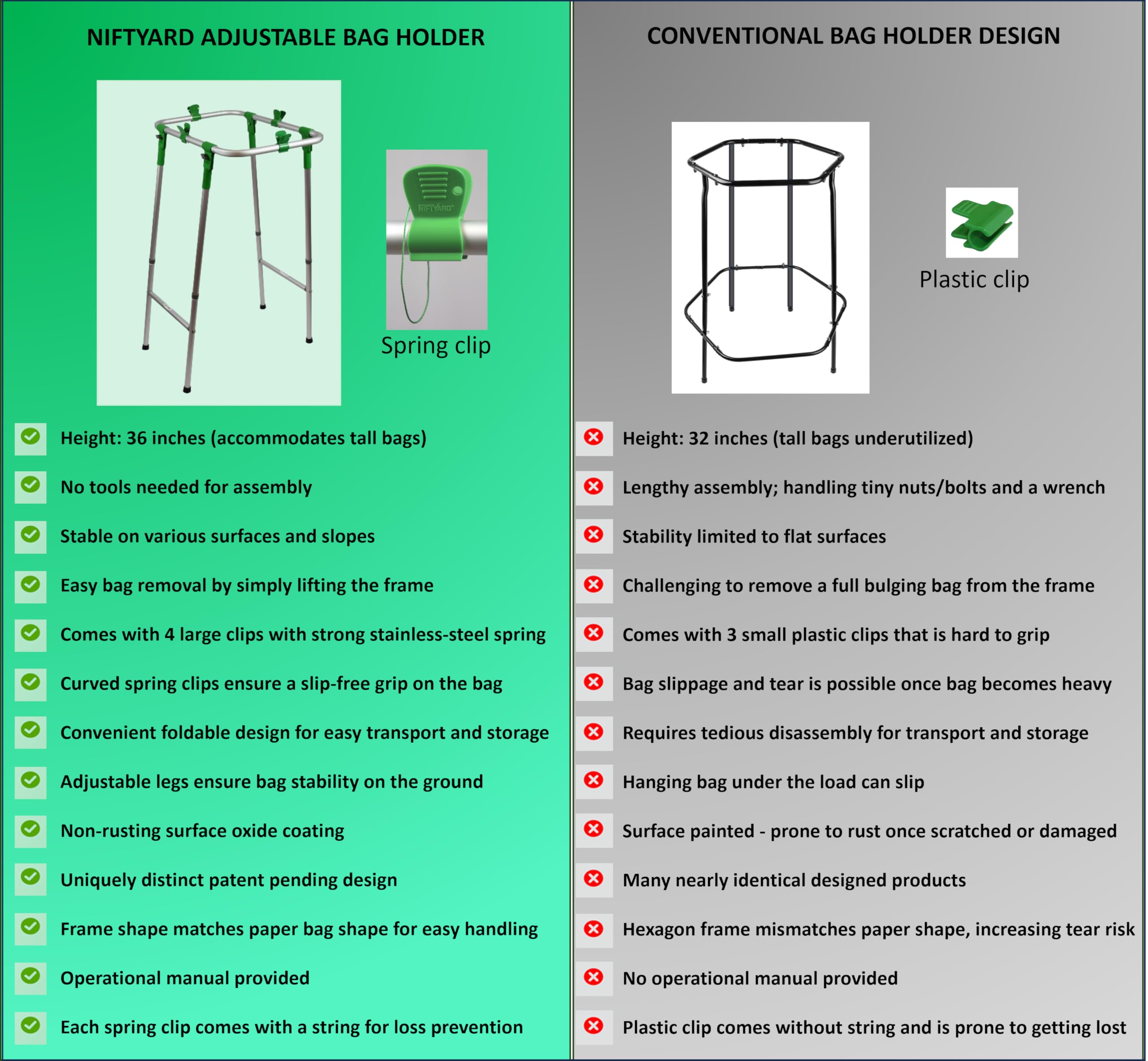 NIFTYARD ADJUSTABLE BAG HOLDER

NIFTYARD

Spring clip

Height: 36 inches (accommodates tall bags)

No tools needed for assembly

Stable on various surfaces and slopes

Easy bag removal by simply lifting the frame

Comes with 4 large clips with strong stainless-steel spring

Curved spring clips ensure a slip-free grip on the bag

Convenient foldable design for easy transport and storage

Adjustable legs ensure bag stability on the ground

Non-rusting surface oxide coating

Uniquely distinct patent pending design

Frame shape matches paper bag shape for easy handling

Operational manual provided

Each spring clip comes with a string for loss prevention

CONVENTIONAL BAG HOLDER DESIGN

Plastic clip

Height: 32 inches (tall bags underutilized)

Lengthy assembly; handling tiny nuts/bolts and a wrench

Stability limited to flat surfaces

Challenging to remove a full bulging bag from the frame

Comes with 3 small plastic clips that is hard to grip

Bag slippage and tear is possible once bag becomes heavy

Requires tedious disassembly for transport and storage

Hanging bag under the load can slip

Surface painted - prone to rust once scratched or damaged

Many nearly identical designed products

Hexagon frame mismatches paper shape, increasing tear risk

No operational manual provided

Plastic clip comes without string and is prone to getting lost