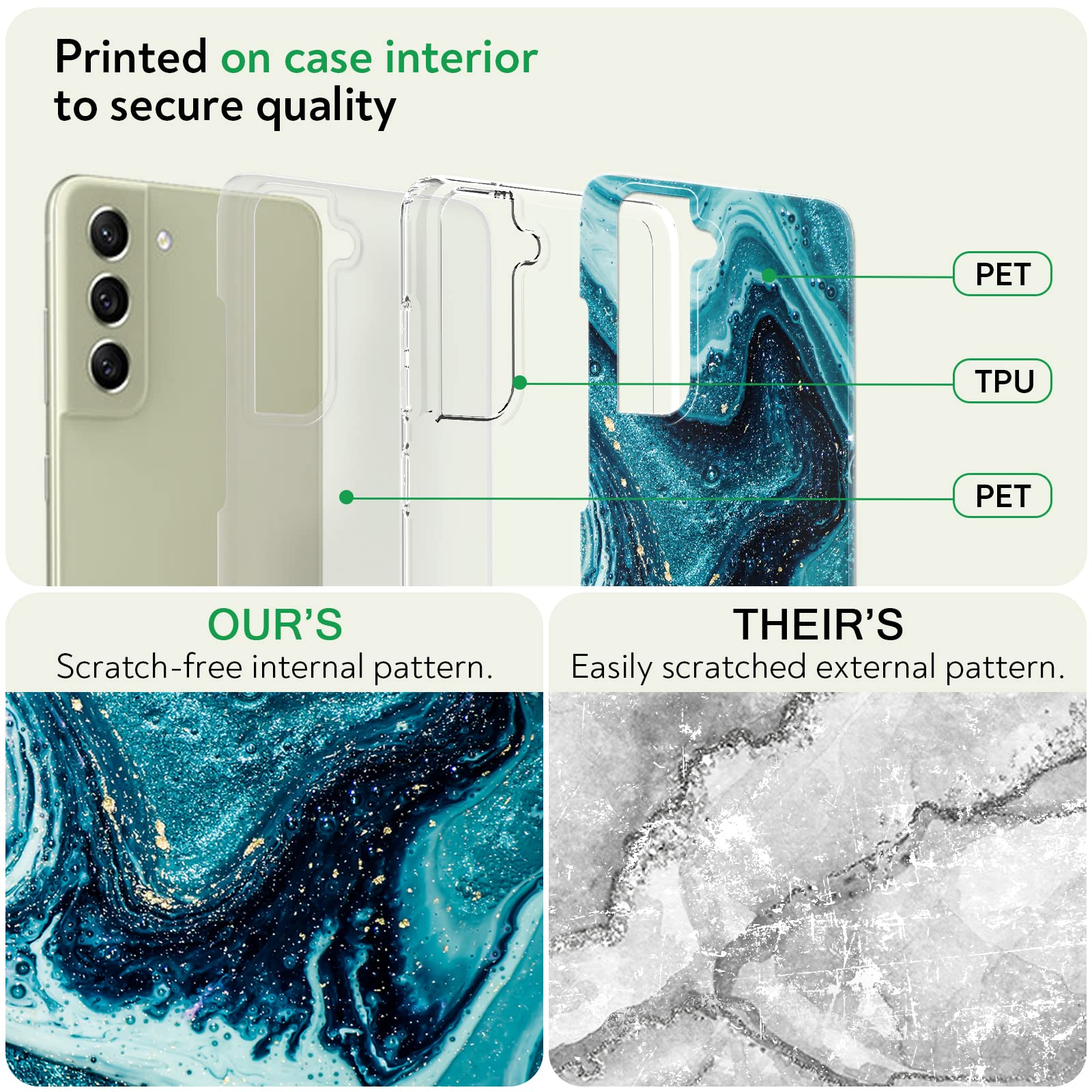 Printed on case interior to secure quality

PET

TPU

PET

OUR'S
Scratch-free internal pattern.

THEIR'S
Easily scratched external pattern.