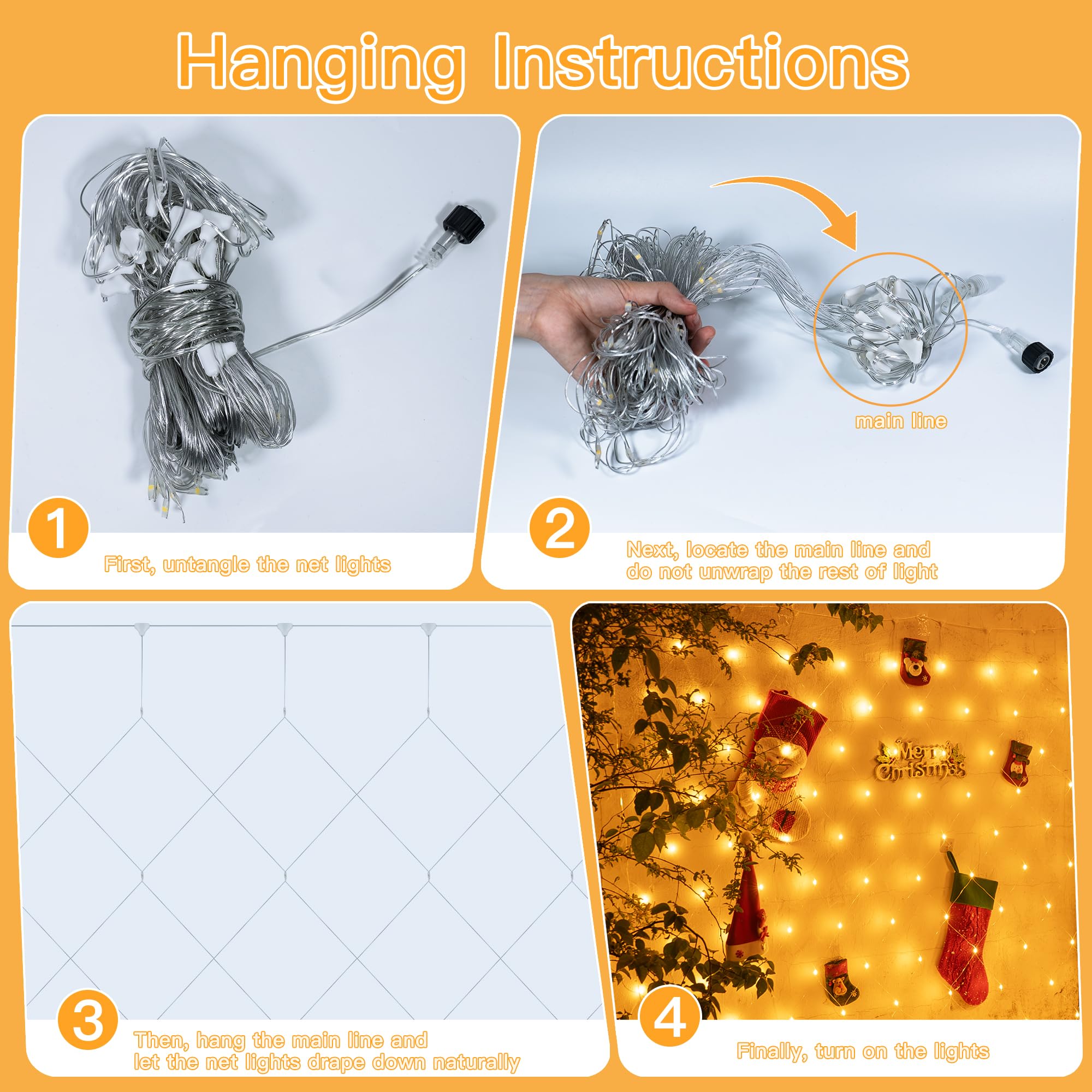 Hanging Instructions

1

First, untangle the net lights

main line

2

Next, locate the main line and do not unwrap the rest of light

3

Then, hang the main line and let the net lights drape down naturally

Merry Christmas

4

Finally, turn on the lights