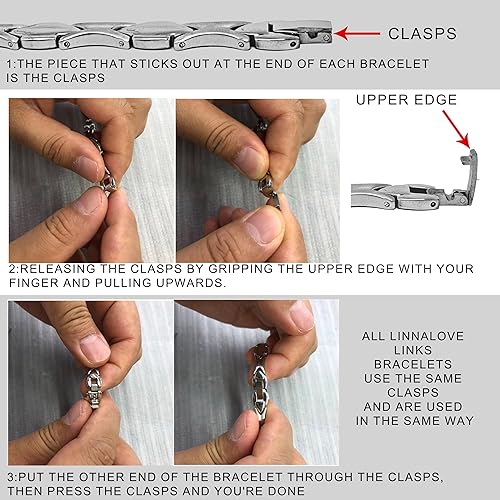 CLASPS

1:THE PIECE THAT STICKS OUT AT THE END OF EACH BRACELET IS THE CLASPS

UPPER EDGE

2:RELEASING THE CLASPS BY GRIPPING THE UPPER EDGE WITH YOUR FINGER AND PULLING UPWARDS.

ALL LINNALOVE LINKS BRACELETS USE THE SAME CLASPS AND ARE USED IN THE SAME WAY

3:PUT THE OTHER END OF THE BRACELET THROUGH THE CLASPS, THEN PRESS THE CLASPS AND YOU'RE DONE