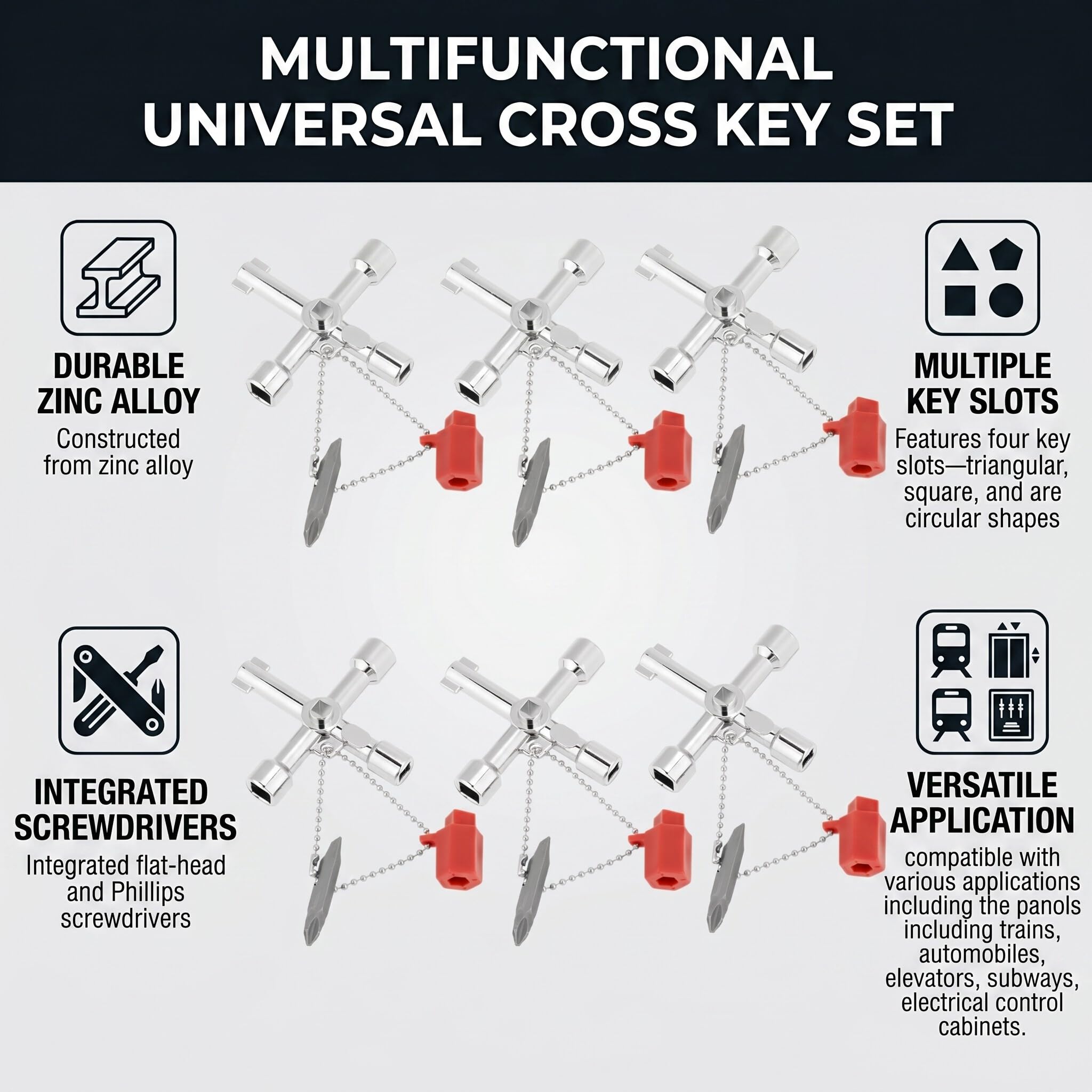 MULTIFUNCTIONAL UNIVERSAL CROSS KEY SET

DURABLE ZINC ALLOY
Constructed from zinc alloy

MULTIPLE KEY SLOTS
Features four key slots—triangular, square, and are circular shapes

INTEGRATED SCREWDRIVERS
Integrated flat-head and Phillips screwdrivers

VERSATILE APPLICATION
compatible with various applications including the panols including trains, automobiles, elevators, subways, electrical control cabinets.