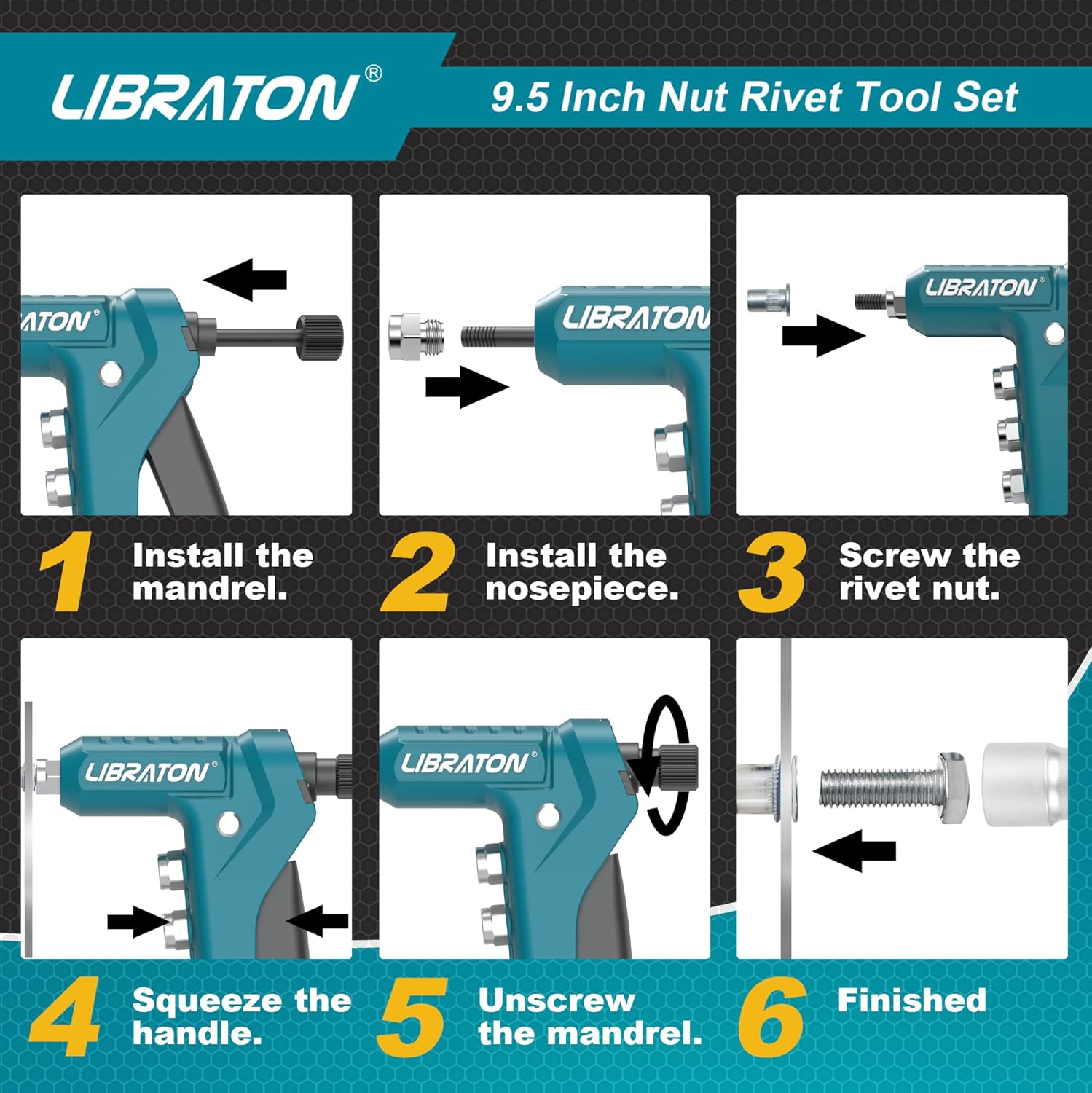 LIBRATON®

9.5 Inch Nut Rivet Tool Set

ATON®

LIBRATON

LIBRATON®

1 Install the mandrel.

2 Install the nosepiece.

3 Screw the rivet nut.

LIBRATON®

LIBRATON®

4 Squeeze the handle.

5 Unscrew the mandrel.

6 Finished